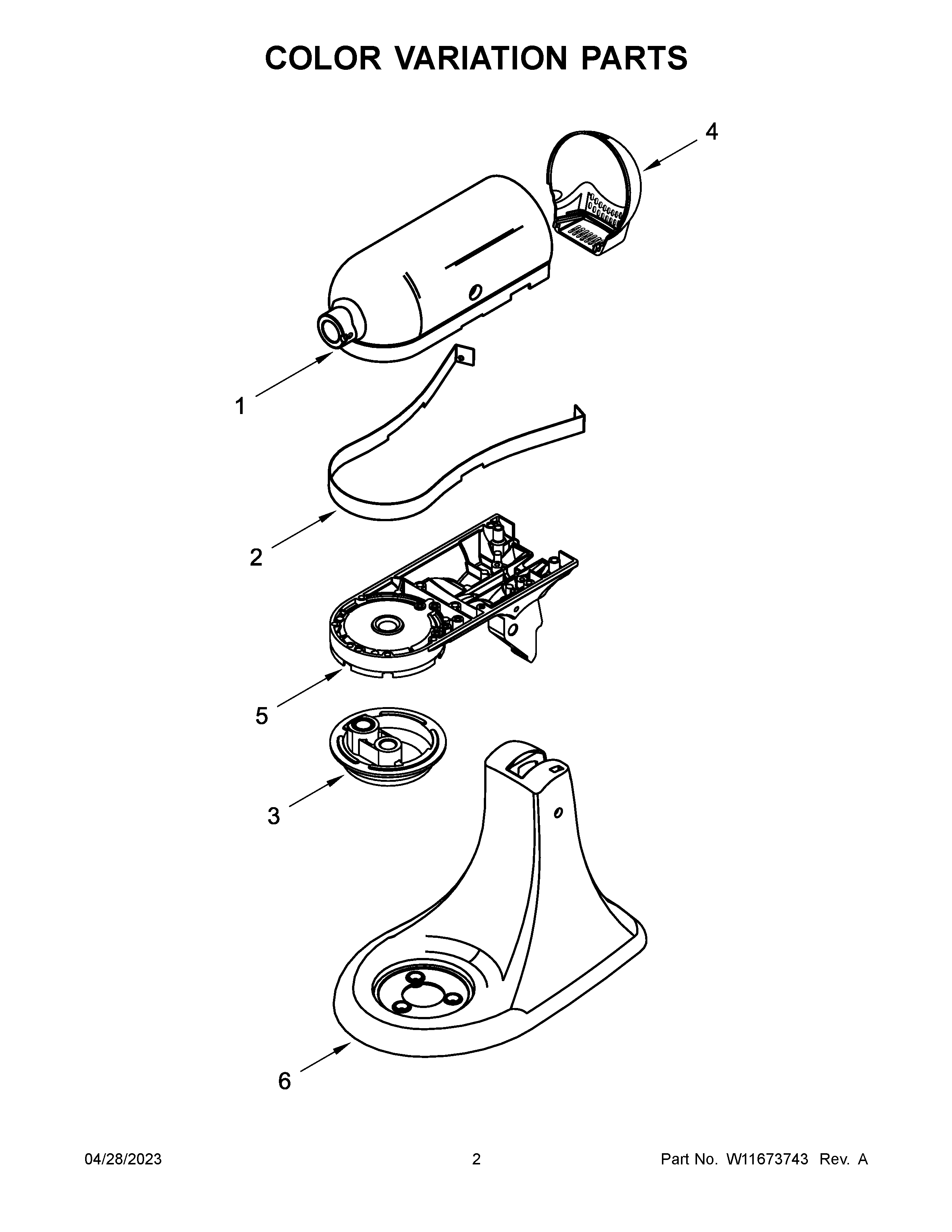 COLOR VARIATION PARTS

4

1

2

5

3

6

04/28/2023

2

Part No. W11673743 Rev. A