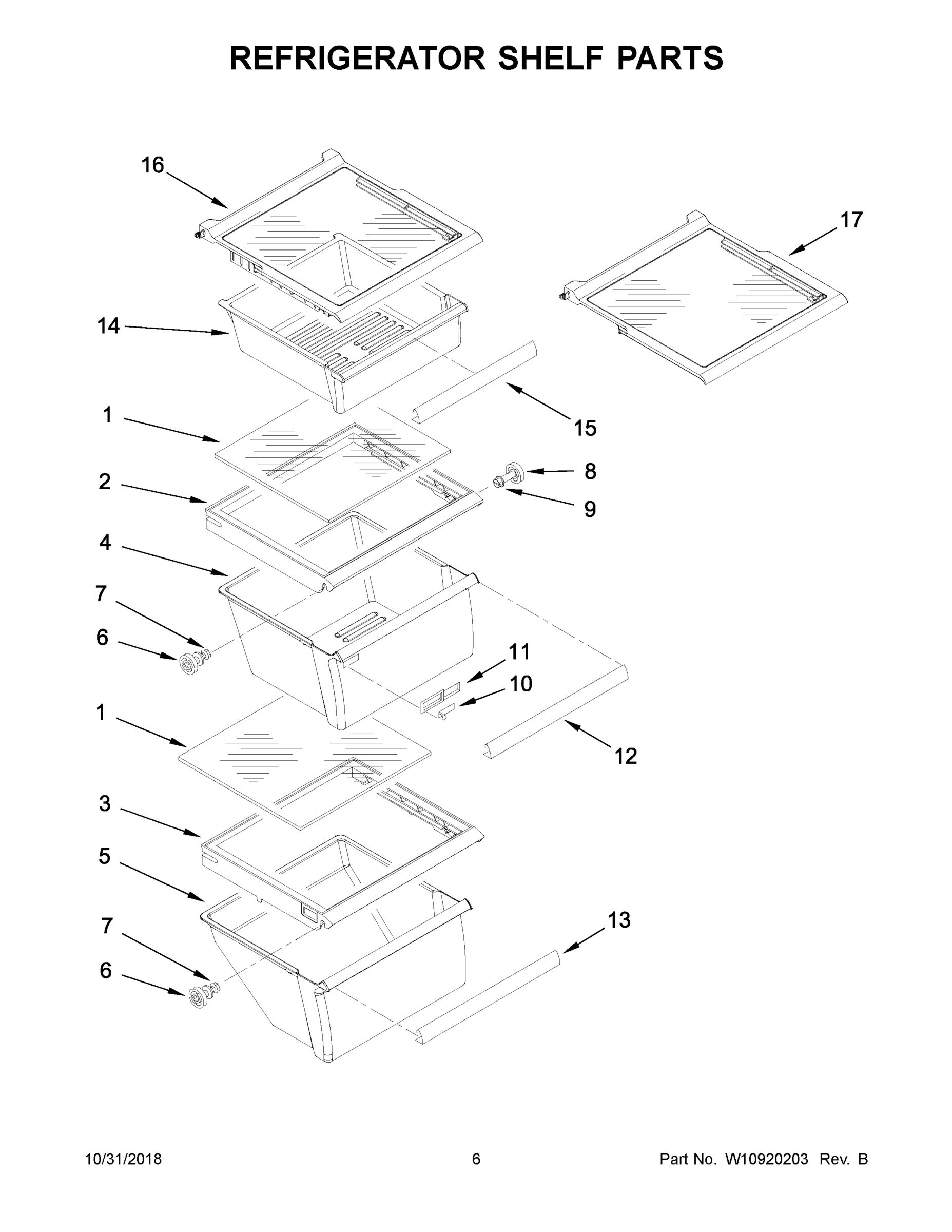 REFRIGERATOR SHELF PARTS

16

17

14

15

1

8

2

9

4

7

6

11

10

1

12

3

5

13

7

6

10/31/2018 6 Part No. W10920203 Rev. B