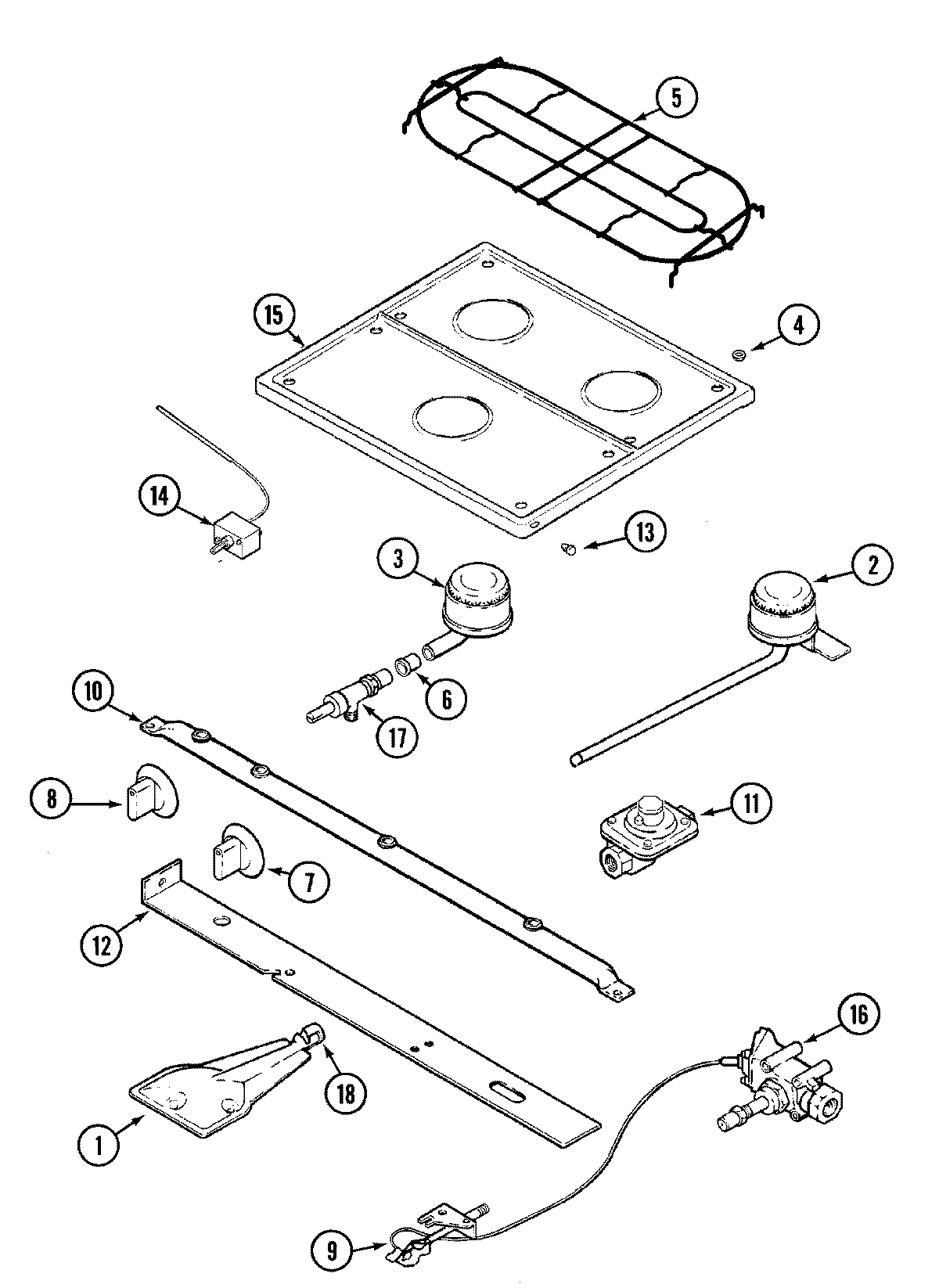 5
15
4
14
13
3
2
6
17
10
8
11
7
12
16
18
1
9