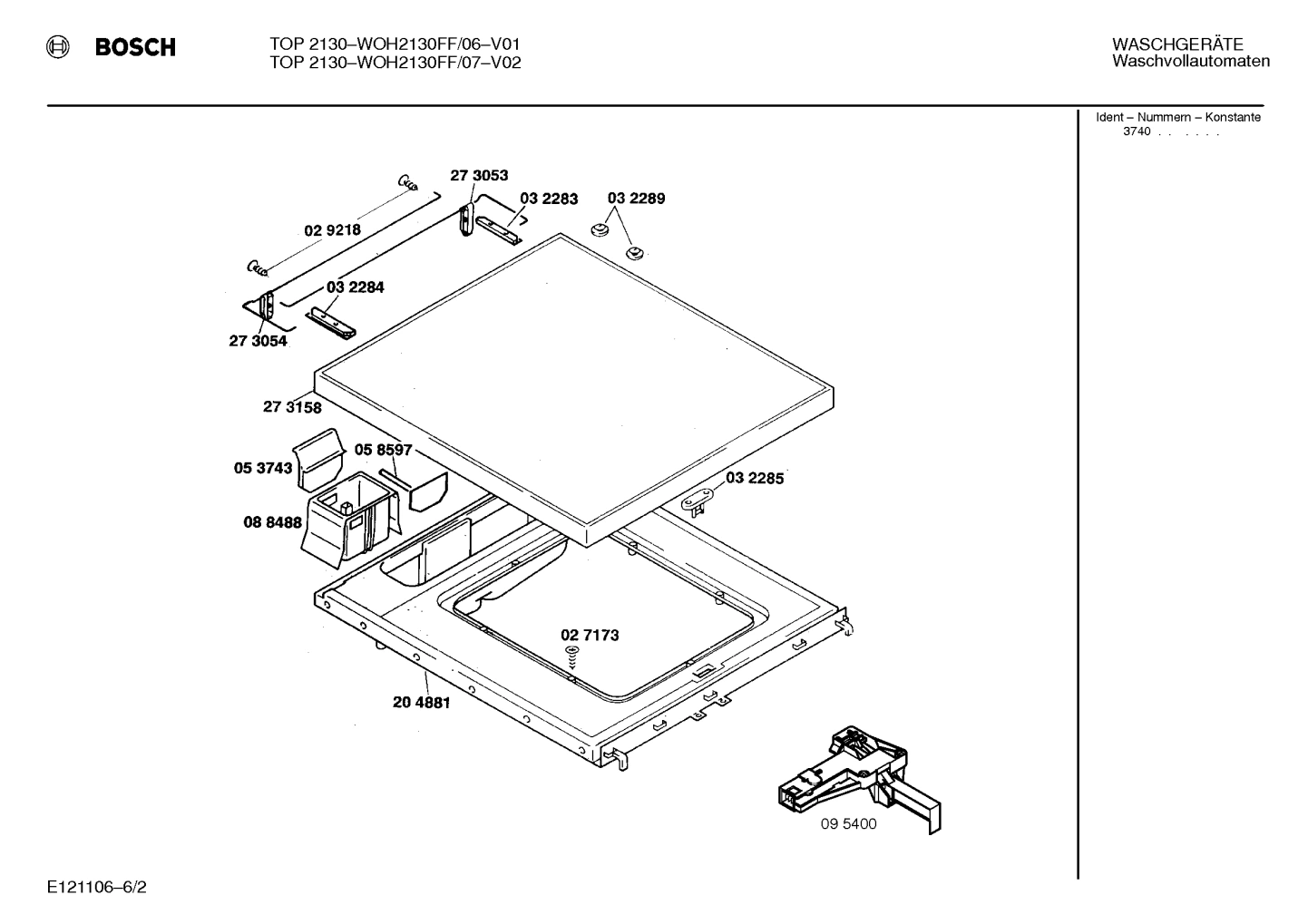 BOSCH

TOP 2130–WOH2130FF/06–V01
TOP 2130–WOH2130FF/07–V02

WASCHGERÄTE
Waschvollautomaten

Ident – Nummern – Konstante
3740 . . . . . .

27 3053
03 2283
03 2289
02 9218
03 2284
27 3054
27 3158
05 8597
05 3743
03 2285
08 8488
02 7173
20 4881
09 5400

E121106–6/2