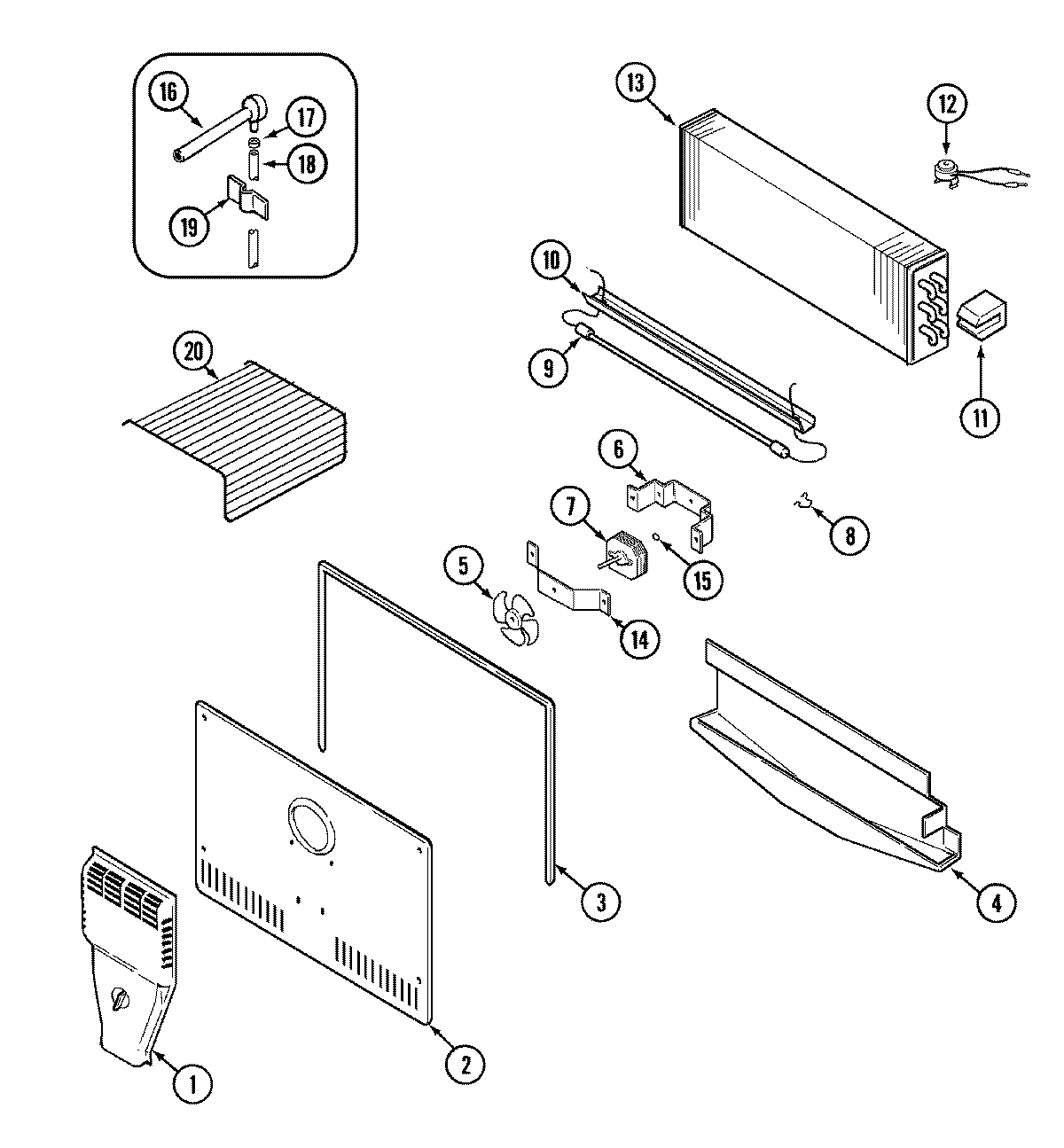 16
17
18
19
13
12
10
9
11
20
6
7
8
15
5
14
3
4
2
1