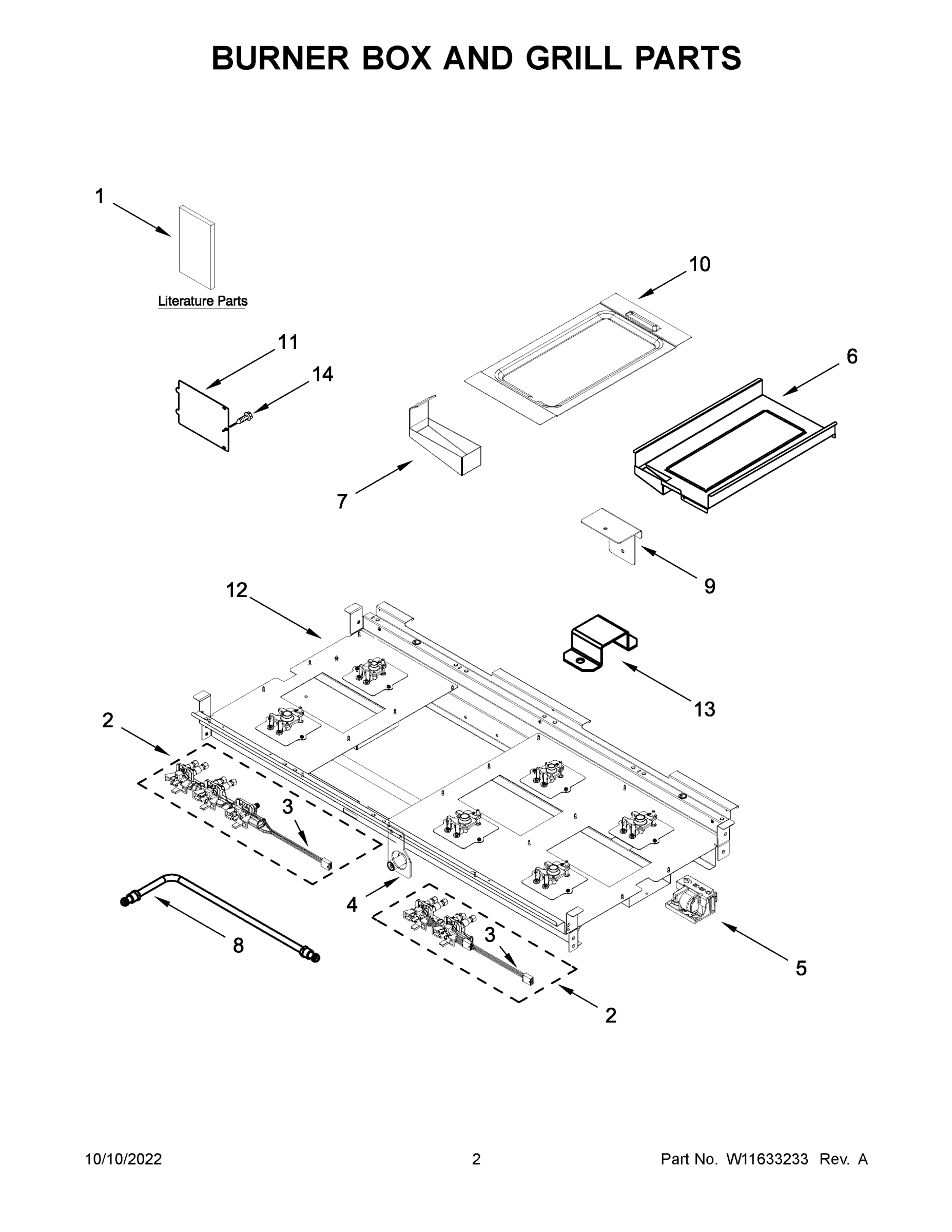 BURNER BOX AND GRILL PARTS

1

Literature Parts

10

11

14

6

7

9

12

13

2

3

4

8

3

5

2

10/10/2022 2 Part No. W11633233 Rev. A