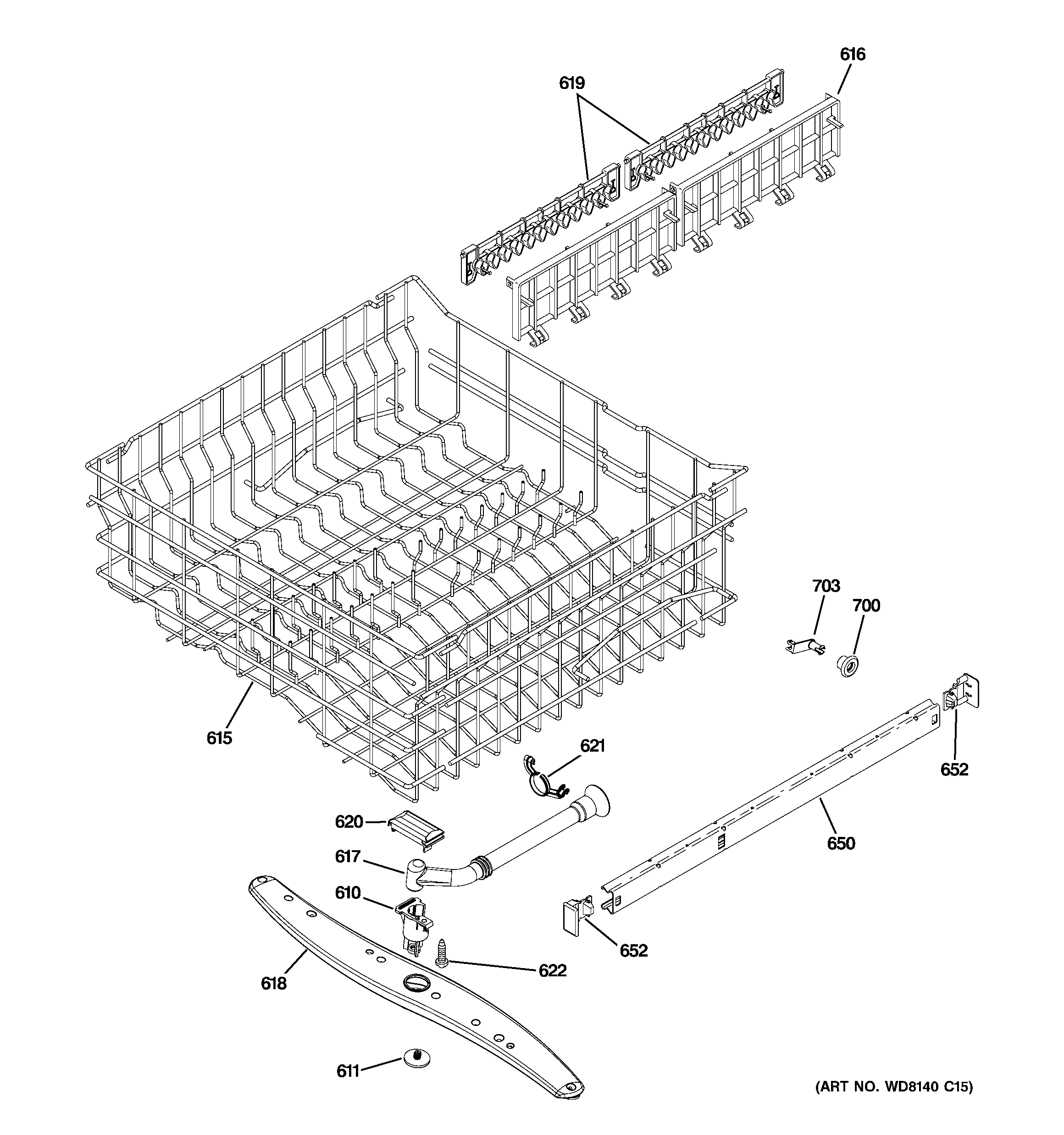 616

619

703

700

615

621

652

620

650

617

610

652

622

618

611

(ART NO. WD8140 C15)