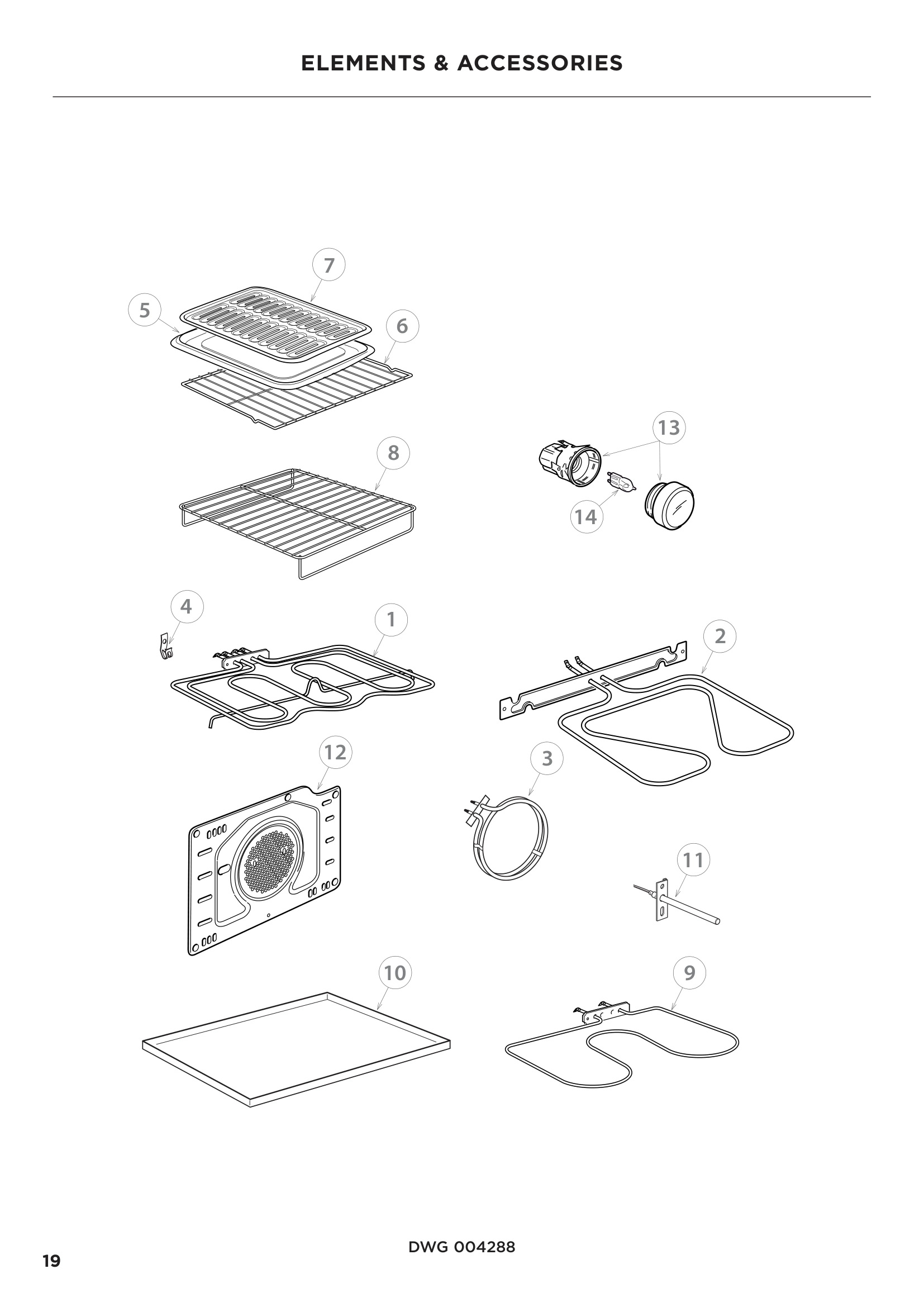 ELEMENTS & ACCESSORIES

7

5

6

13

8

14

4

1

2

12

3

11

10

9

DWG 004288

19