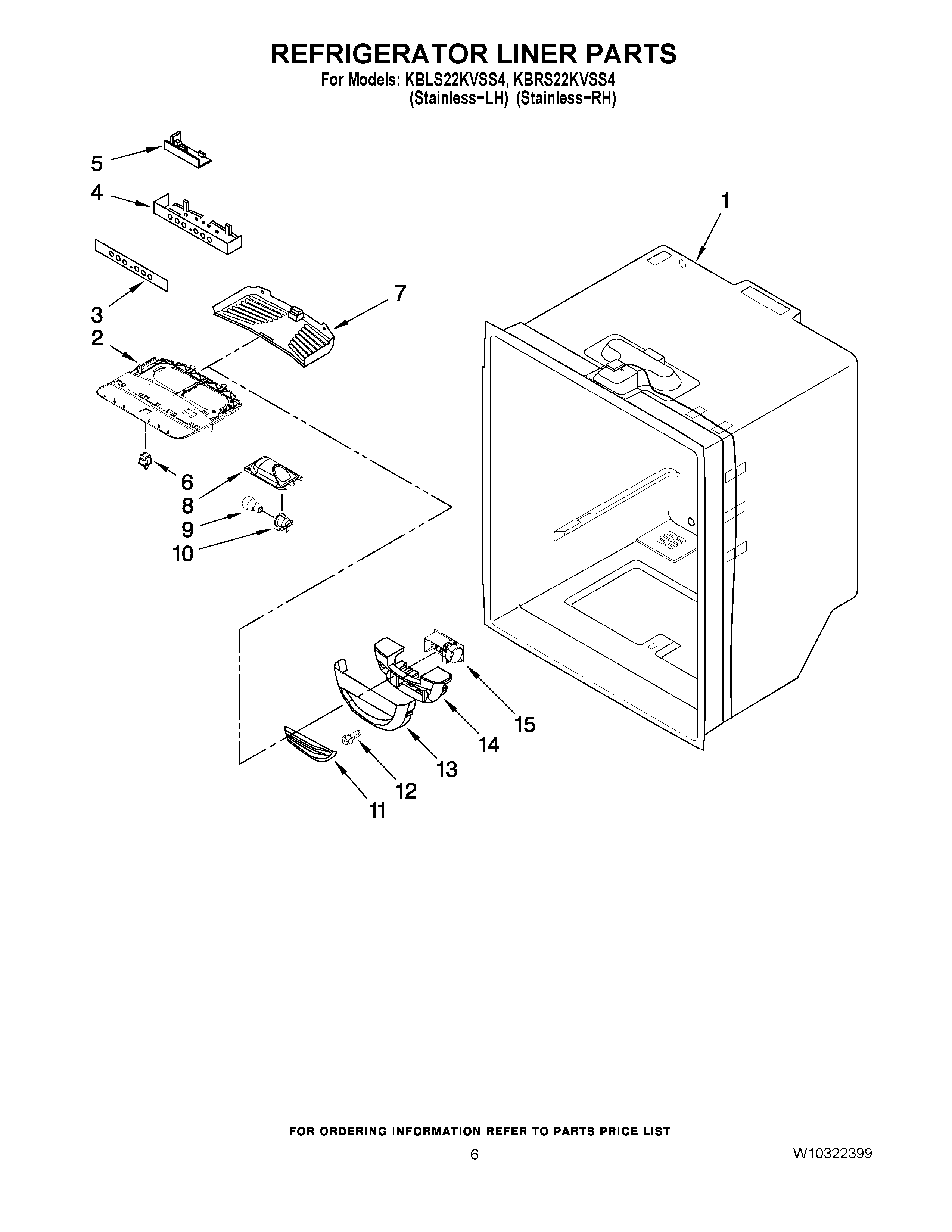 REFRIGERATOR LINER PARTS
For Models: KBLS22KVSS4, KBRS22KVSS4
(Stainless−LH) (Stainless−RH)

5
4
1
3
7
2
6
8
9
10
15
14
13
12
11

FOR ORDERING INFORMATION REFER TO PARTS PRICE LIST
6
W10322399