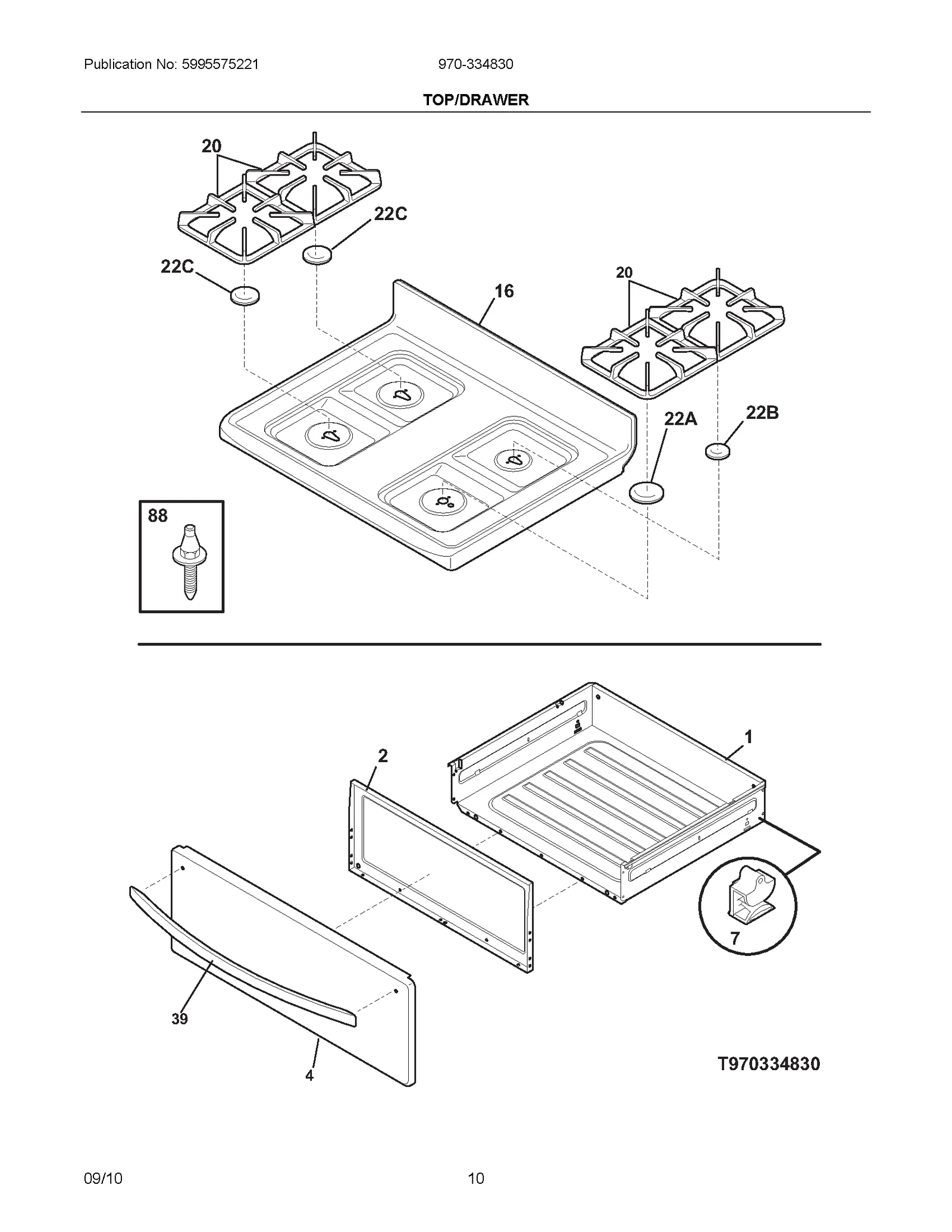 Publication No: 5995575221

970-334830

TOP/DRAWER

20

22C

22C

16

20

22A

22B

88

2

1

7

39

4

T970334830

09/10

10