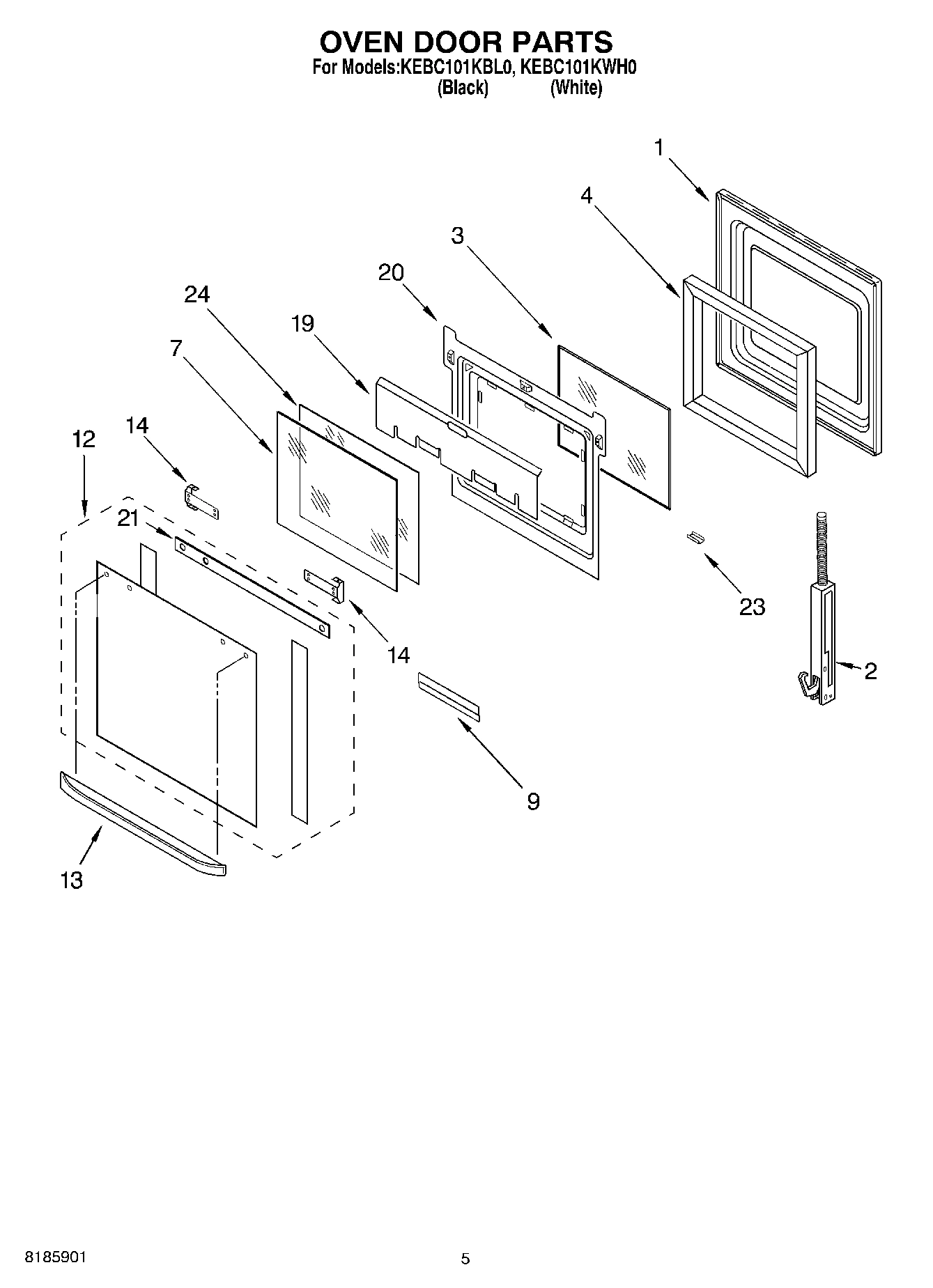 OVEN DOOR PARTS
For Models:KEBC101KBL0, KEBC101KWH0
(Black) (White)

1
4
3
20
24
19
7
14
12
21
14
23
2
9
13

8185901
5