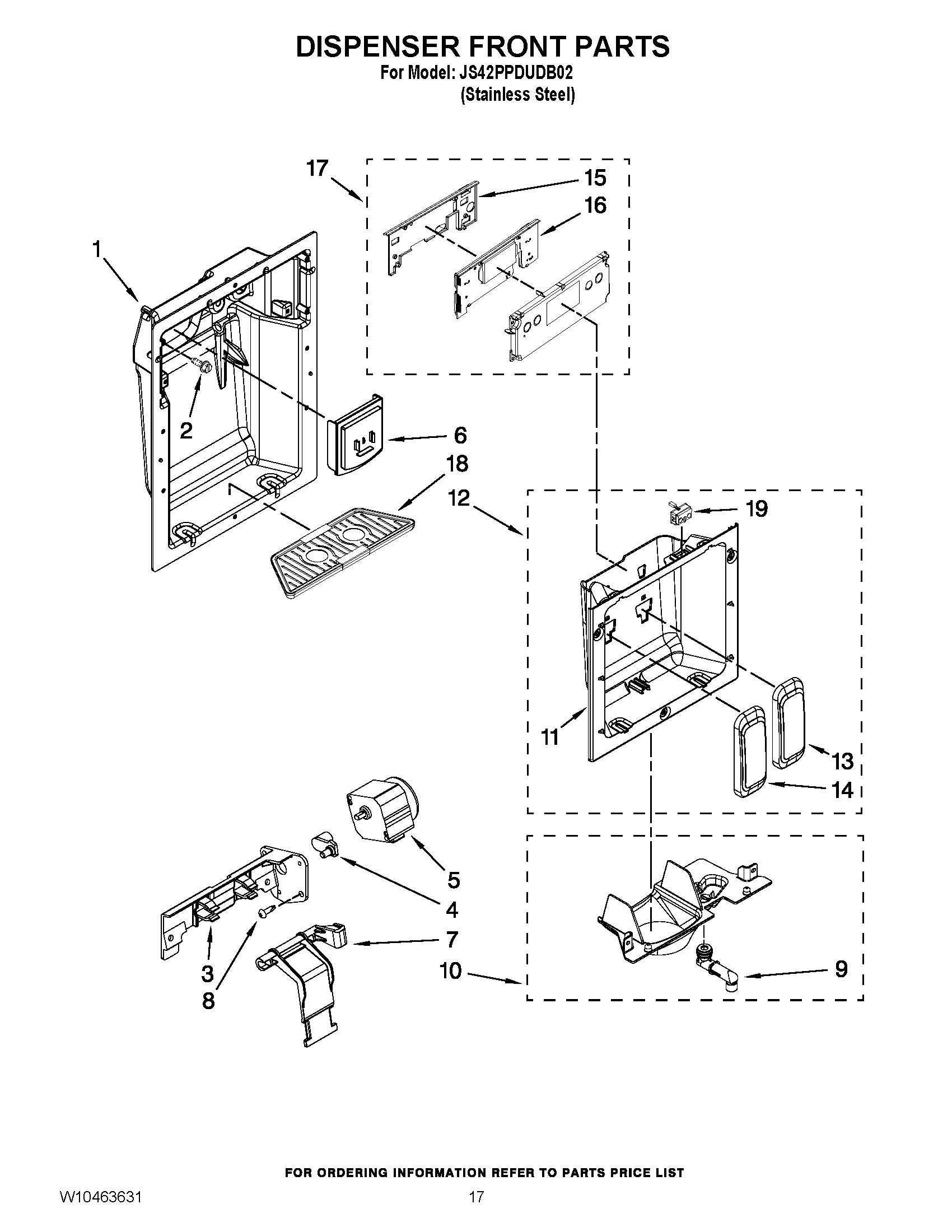 DISPENSER FRONT PARTS
For Model: JS42PPDUDB02
(Stainless Steel)

17
15
16
1
2
6
18
12
19
11
13
14
5
4
7
3
8
10
9

FOR ORDERING INFORMATION REFER TO PARTS PRICE LIST

W10463631
17