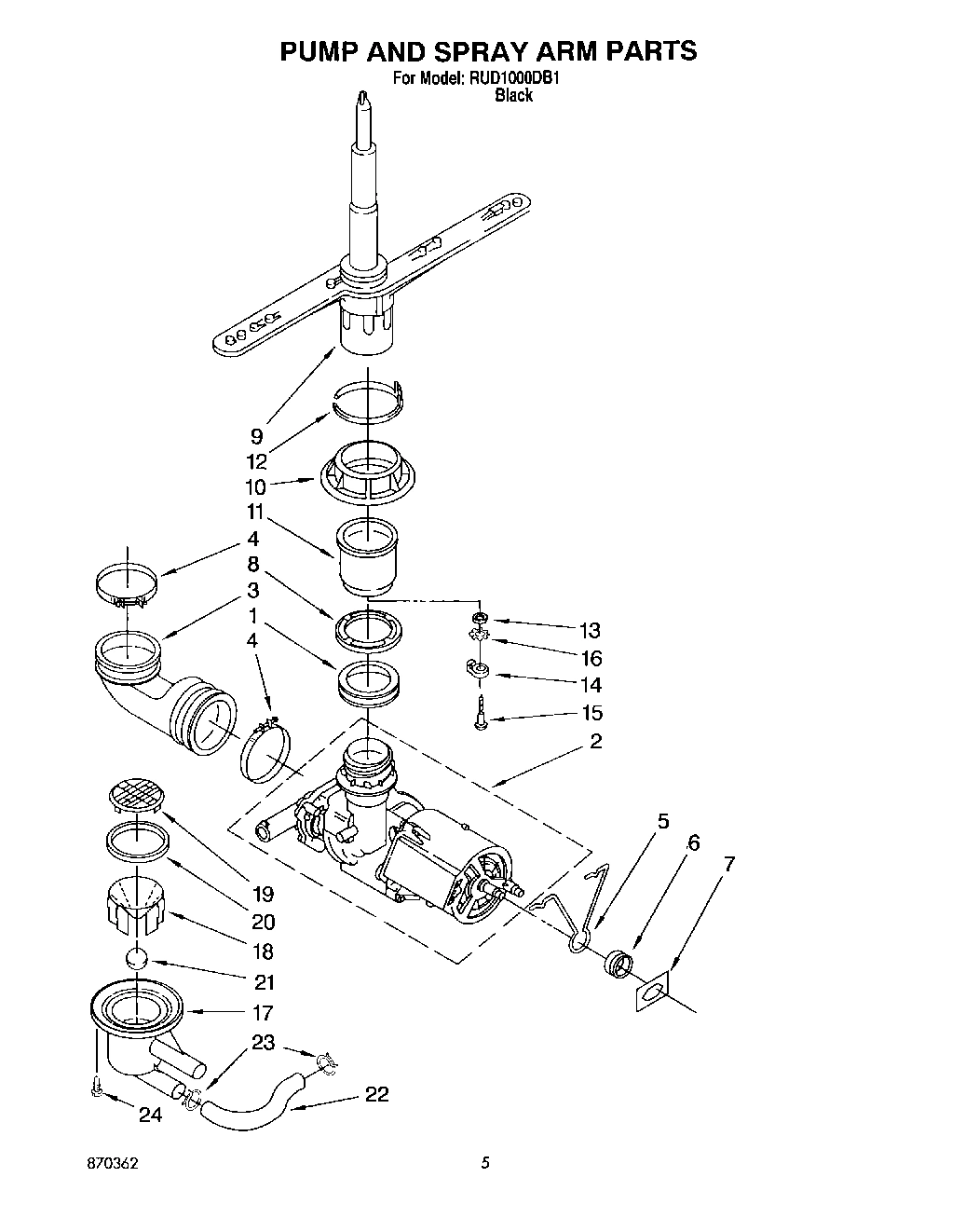 PUMP AND SPRAY ARM PARTS
For Model: RUD1000DB1
Black

9
12
10
11
4
8
3
1
4
13
16
14
15
2
5
6
7
19
20
18
21
17
23
22
24

870362

5