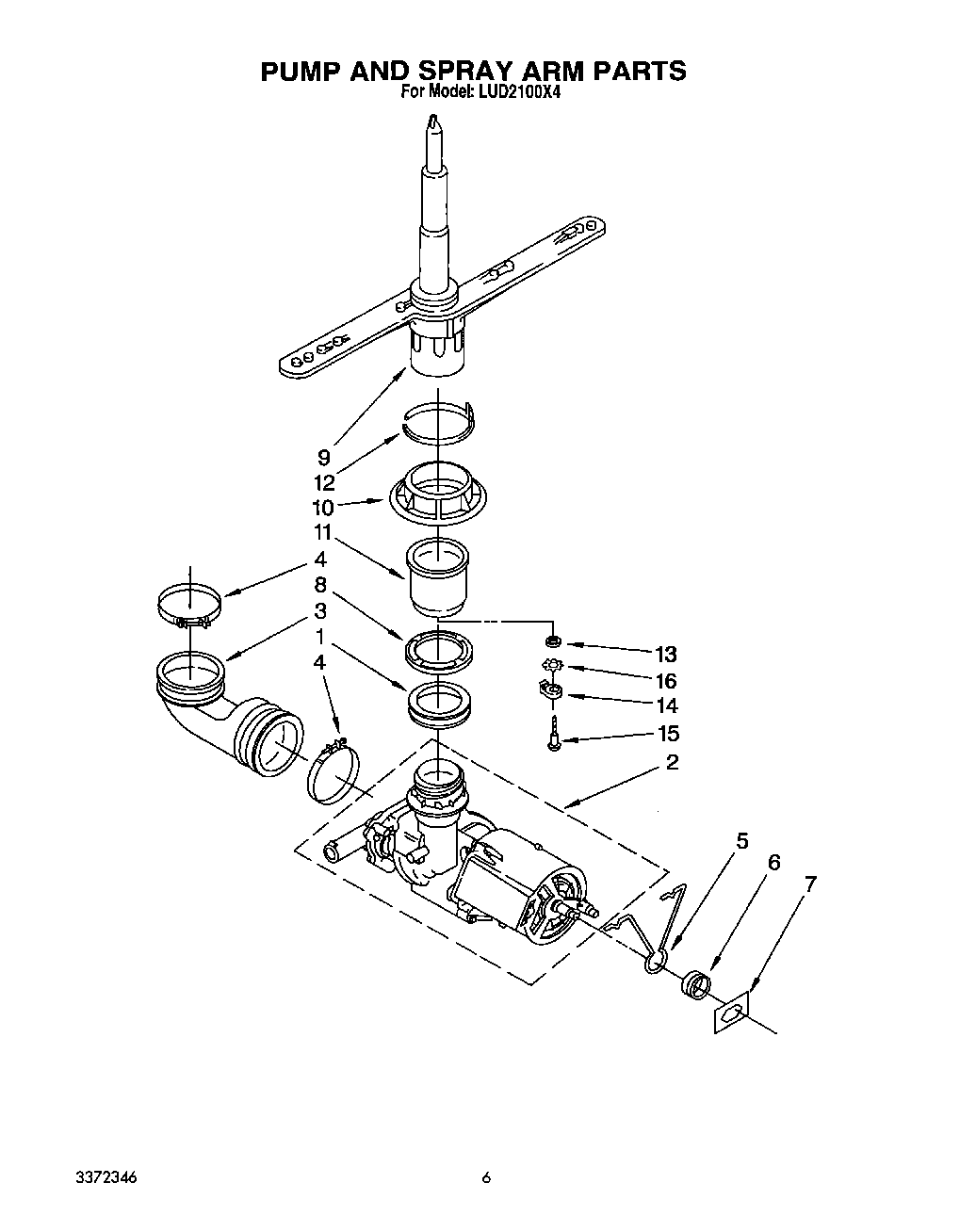 PUMP AND SPRAY ARM PARTS
For Model: LUD2100X4

9
12
10
11
4
8
3
1
4
13
16
14
15
2
5
6
7

3372346

6