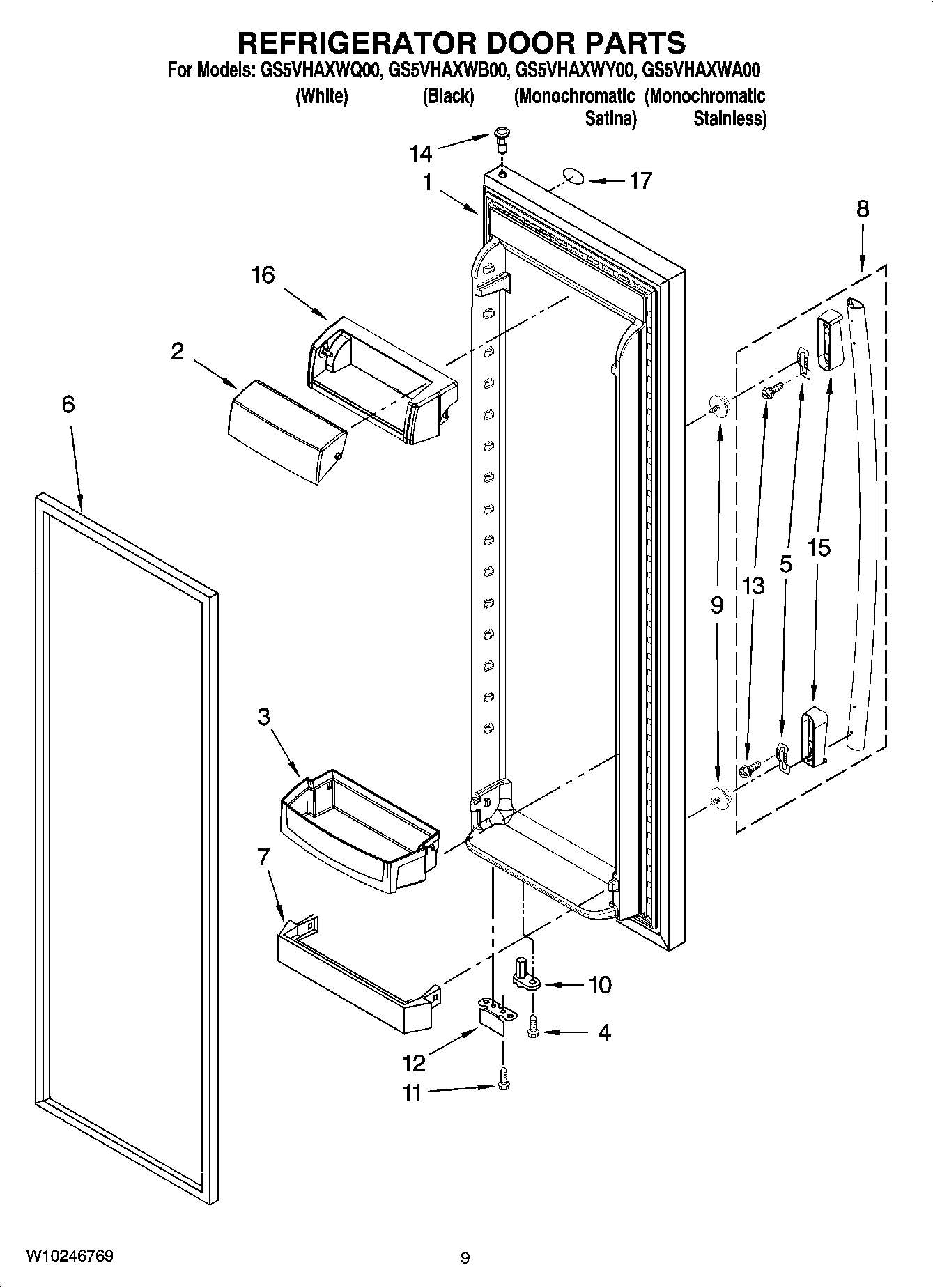 REFRIGERATOR DOOR PARTS
For Models: GS5VHAXWQ00, GS5VHAXWB00, GS5VHAXWY00, GS5VHAXWA00
(White) (Black) (Monochromatic Satina) (Monochromatic Stainless)

14
1
17
8
16
2
6
9
13
5
15
3
7
10
4
12
11

W10246769
9