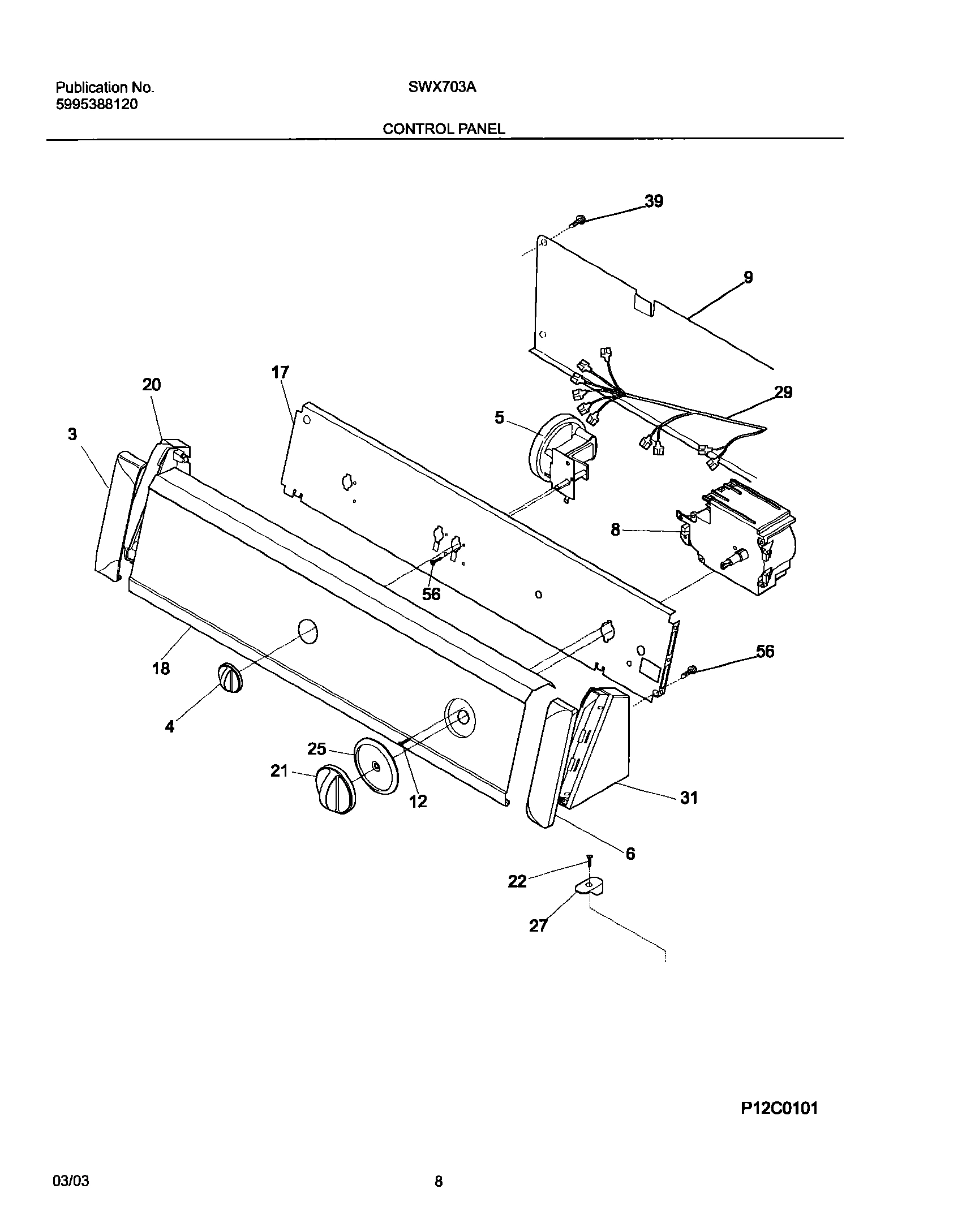 Publication No.
5995388120

SWX703A

CONTROL PANEL

39
9
17
20
29
3
5
8
56
56
18
4
25
21
12
31
6
22
27

P12C0101

03/03

8