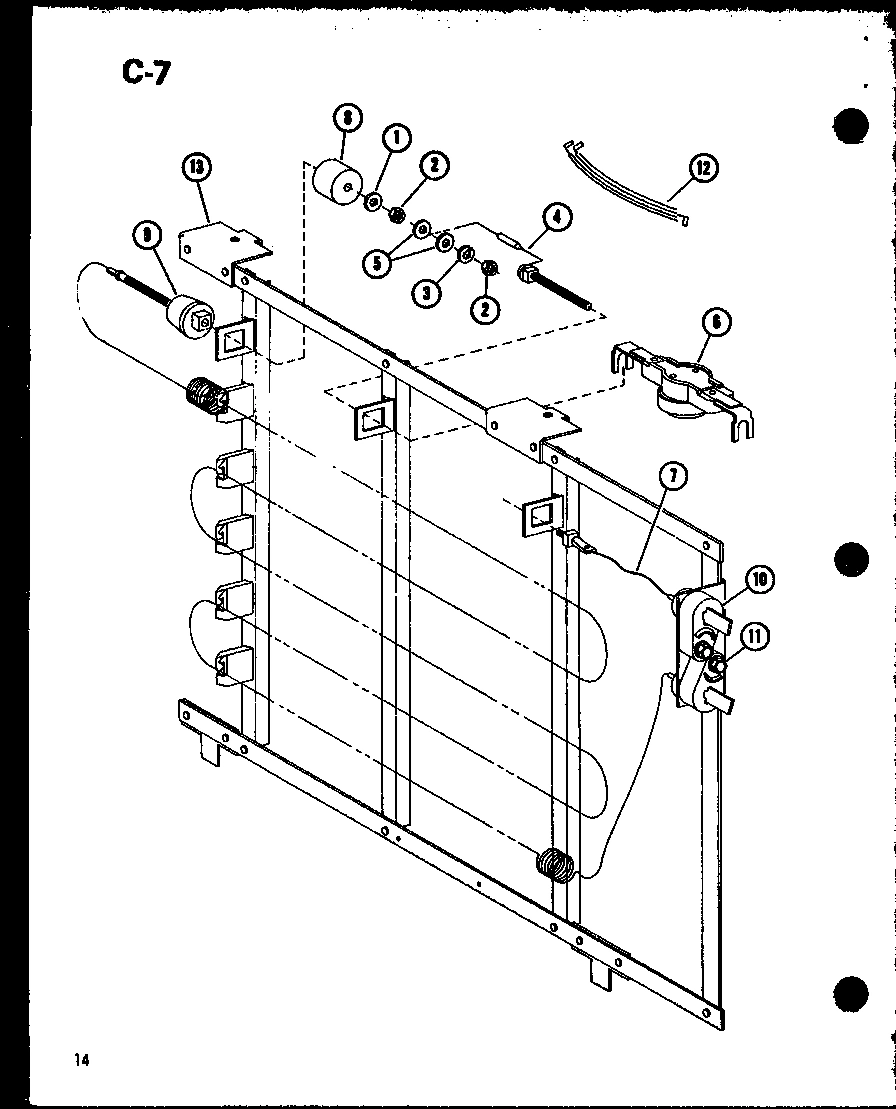 C-7

8
1
2
12
13
4
9
5
3
2
6
7
10
11

14