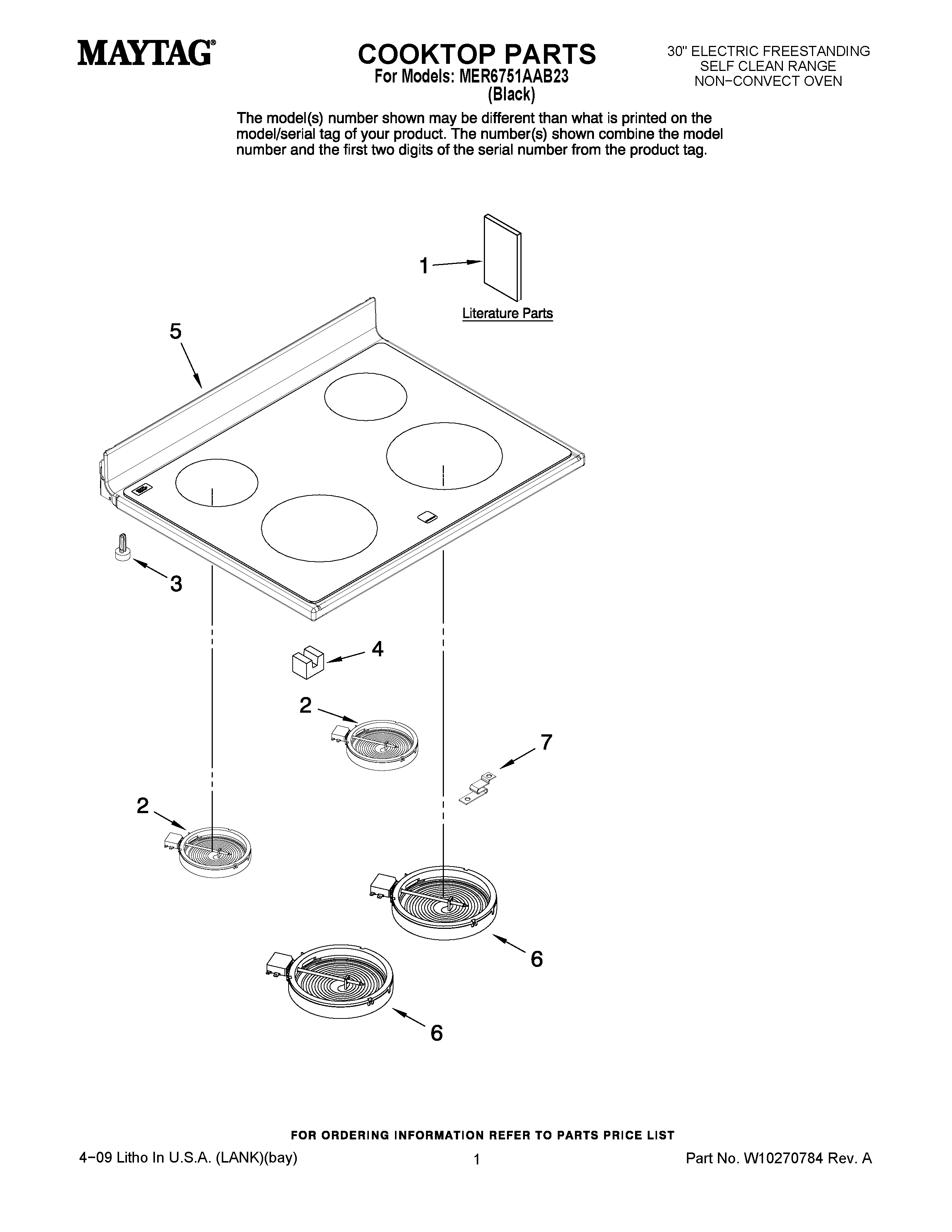 MAYTAG®

COOKTOP PARTS
For Models: MER6751AAB23
(Black)

30" ELECTRIC FREESTANDING
SELF CLEAN RANGE
NON−CONVECT OVEN

The model(s) number shown may be different than what is printed on the model/serial tag of your product. The number(s) shown combine the model number and the first two digits of the serial number from the product tag.

1

Literature Parts

5

3

4

2

7

2

6

6

FOR ORDERING INFORMATION REFER TO PARTS PRICE LIST

4−09 Litho In U.S.A. (LANK)(bay)

1

Part No. W10270784 Rev. A