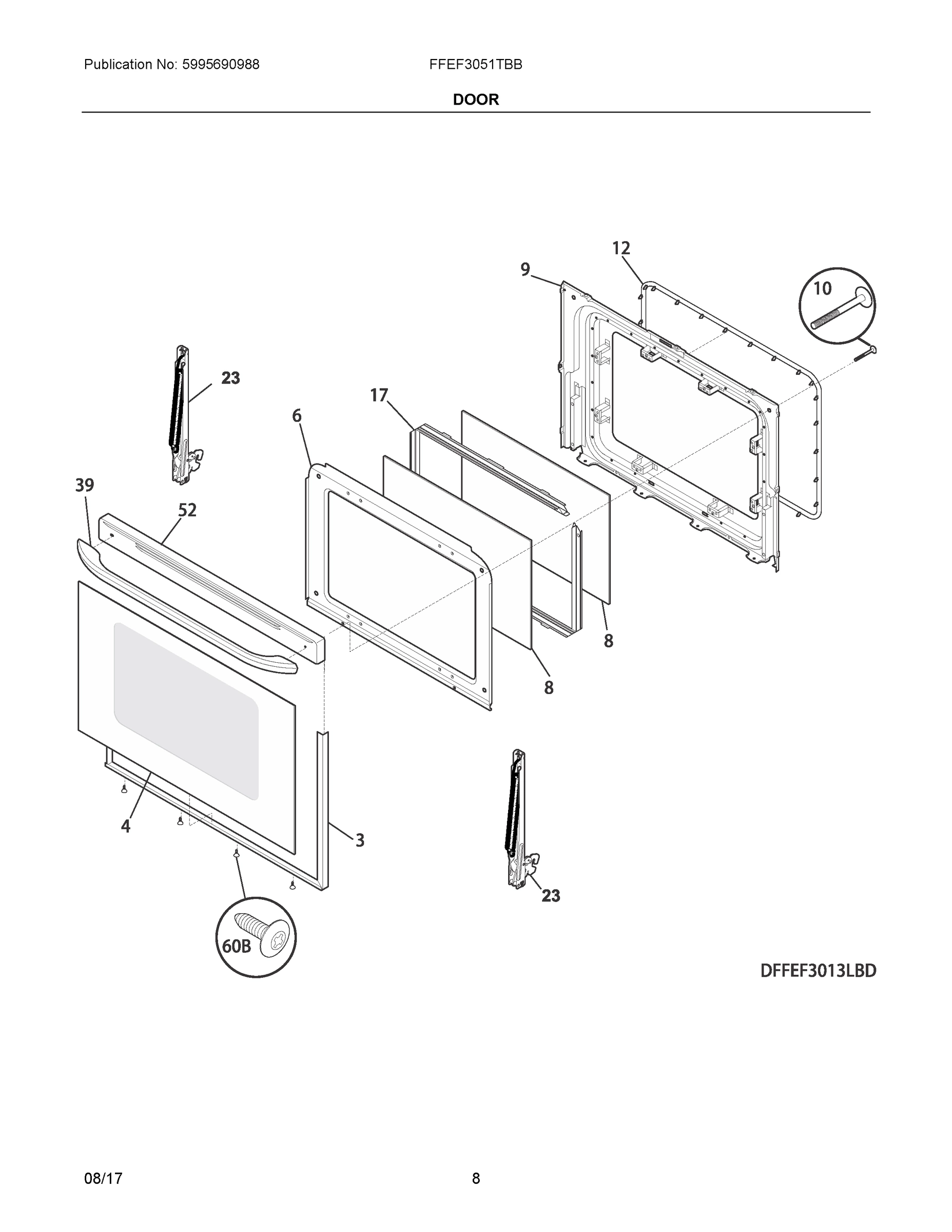 Publication No: 5995690988

FFEF3051TBB

DOOR

12

9

10

23

17

6

39

52

8

8

4

3

23

60B

DFFEF3013LBD

08/17

8