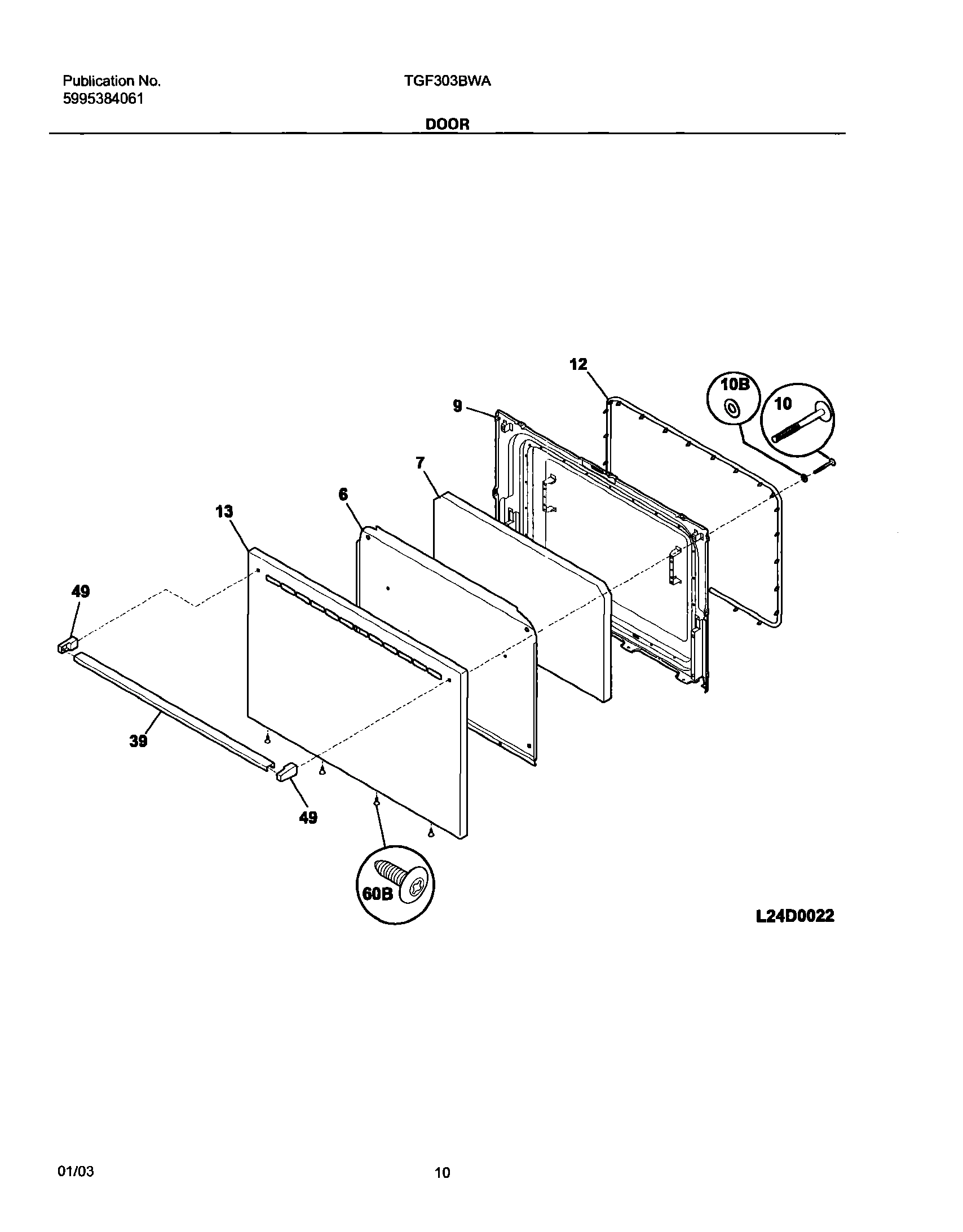 Publication No.
5995384061

TGF303BWA

DOOR

12
10B
10
9
7
6
13
49
39
49
60B

L24D0022

01/03

10