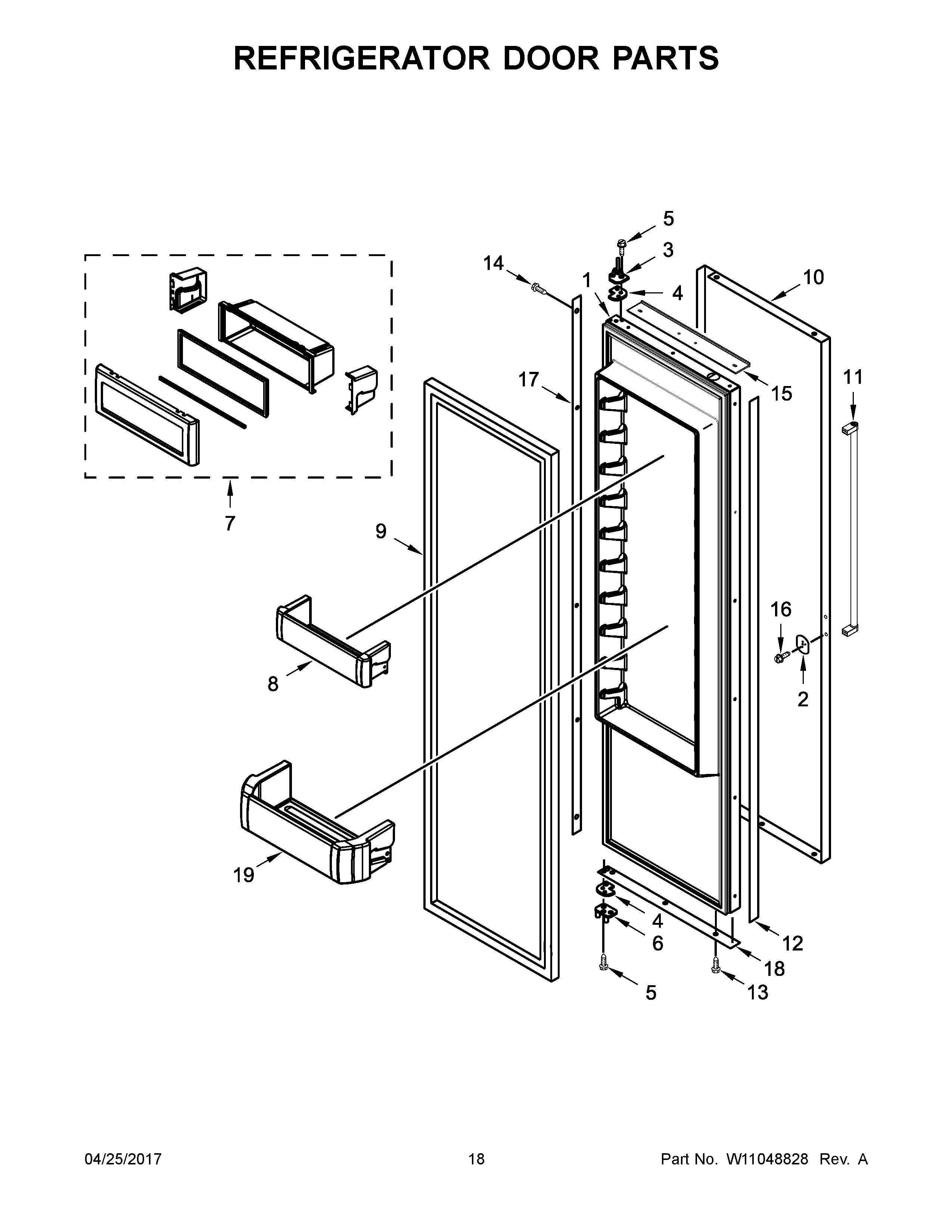 REFRIGERATOR DOOR PARTS

5
3
14
1
4
10
17
15
11
7
9
16
8
2
19
4
6
12
18
5
13

04/25/2017
18
Part No. W11048828 Rev. A