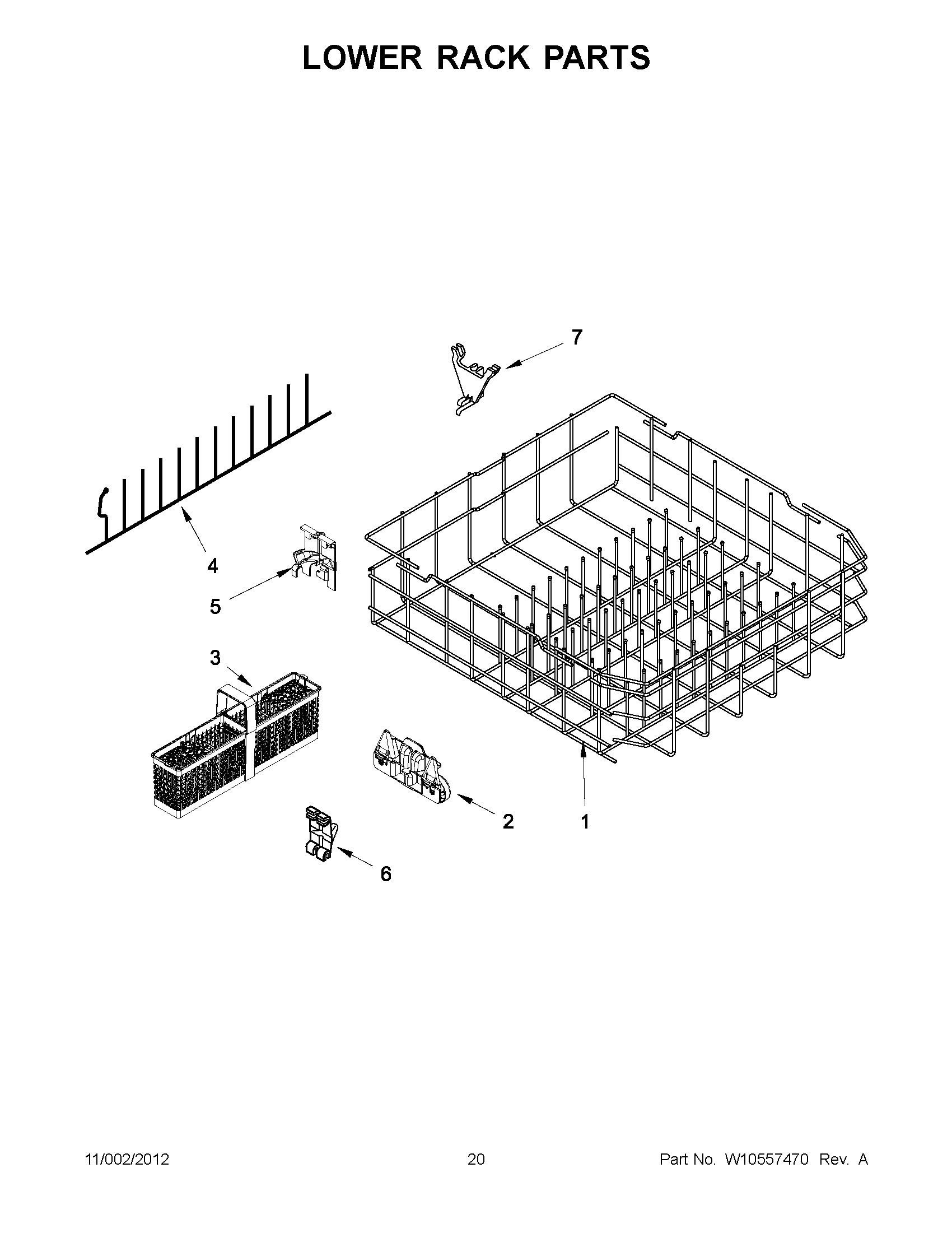 LOWER RACK PARTS

7

4

5

3

2

1

6

11/002/2012

20

Part No. W10557470 Rev. A