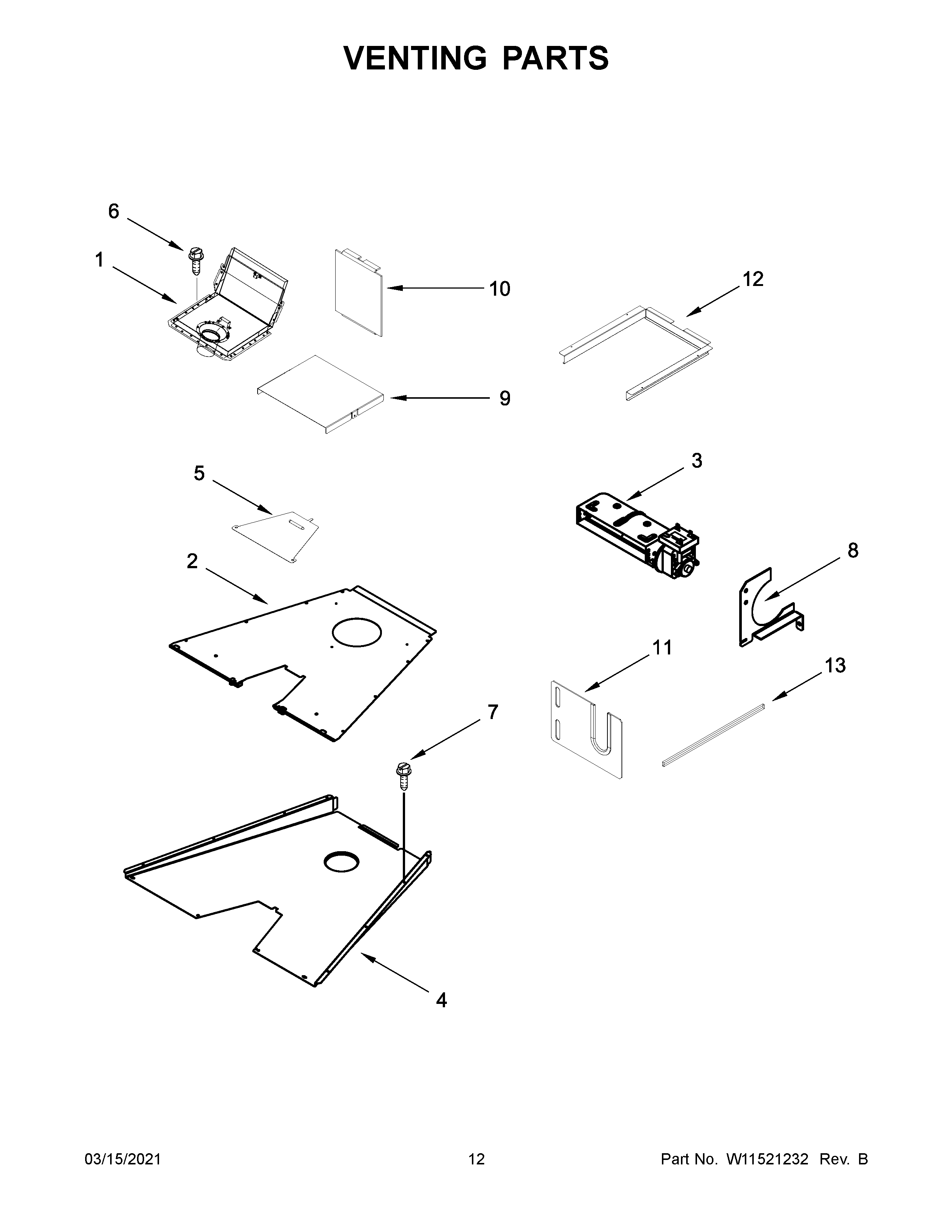 VENTING PARTS

6

1

10

12

9

5

3

2

8

11

13

7

4

03/15/2021

12

Part No. W11521232 Rev. B