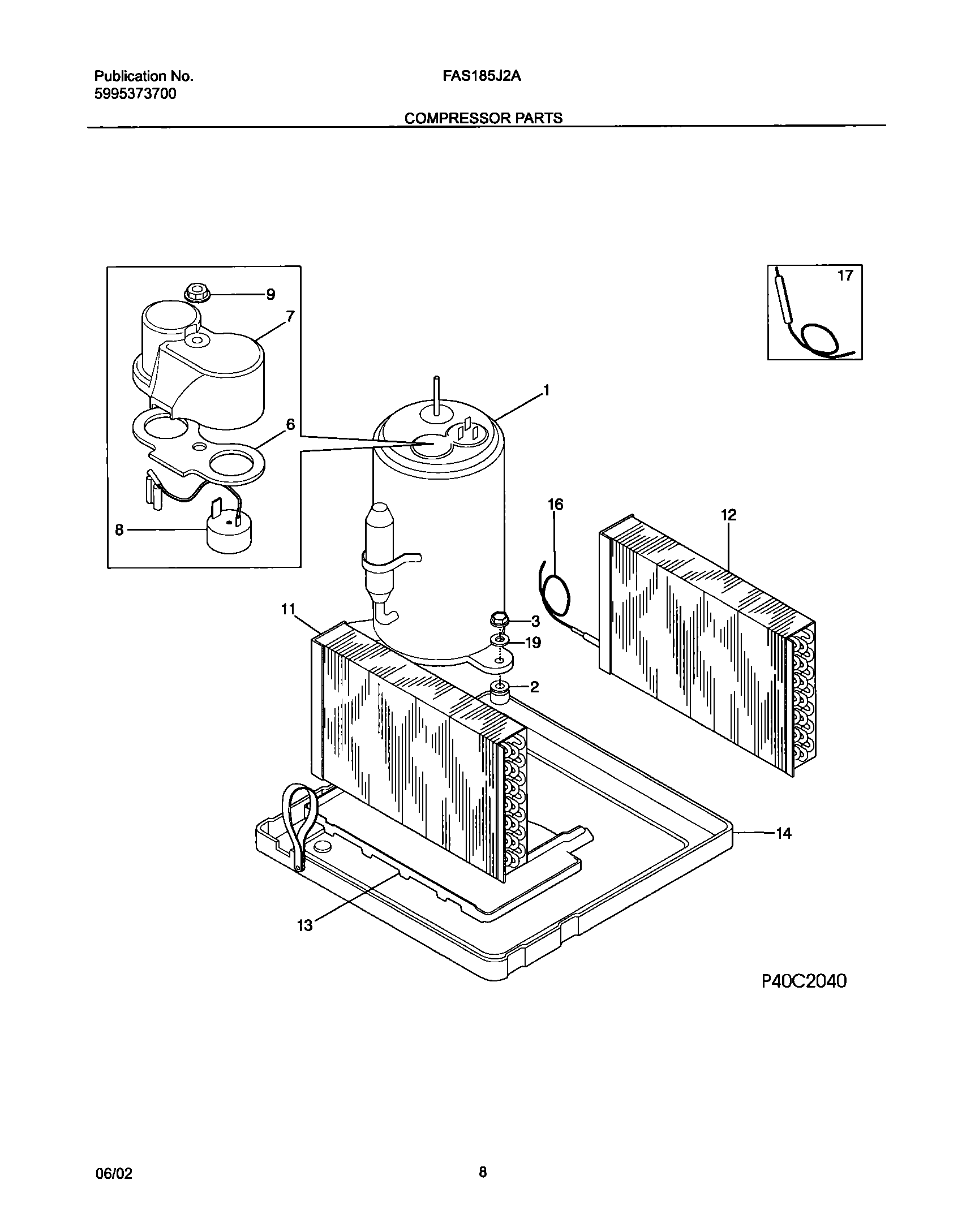 Publication No.
5995373700

FAS185J2A

COMPRESSOR PARTS

9
7
6
8
17
1
16
12
11
3
19
2
14
13

P40C2040

06/02

8