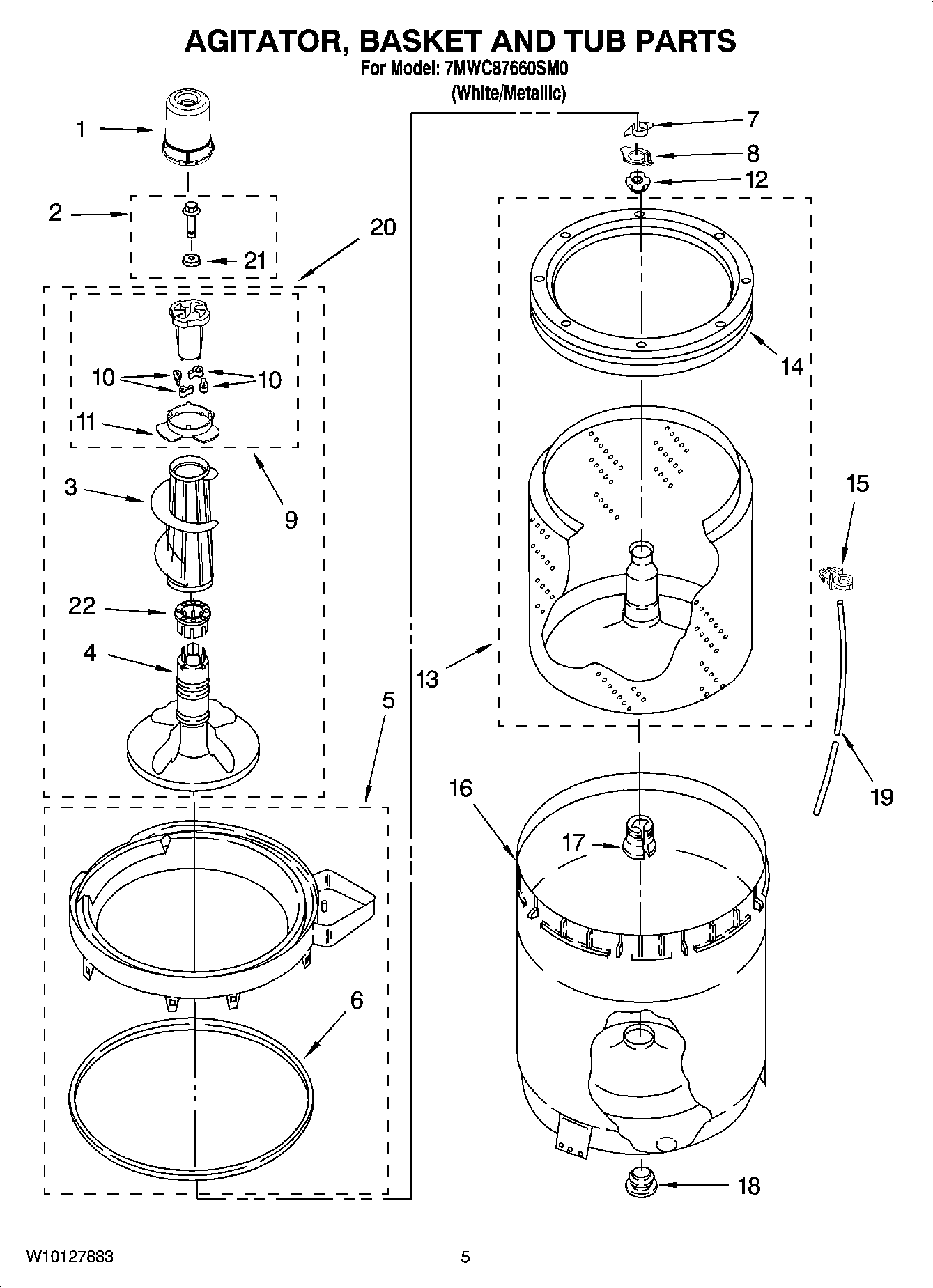 AGITATOR, BASKET AND TUB PARTS
For Model: 7MWC87660SM0
(White/Metallic)

1
2
21
20
10
10
11
9
3
22
4
5
6
7
8
12
14
13
15
19
16
17
18

W10127883
5