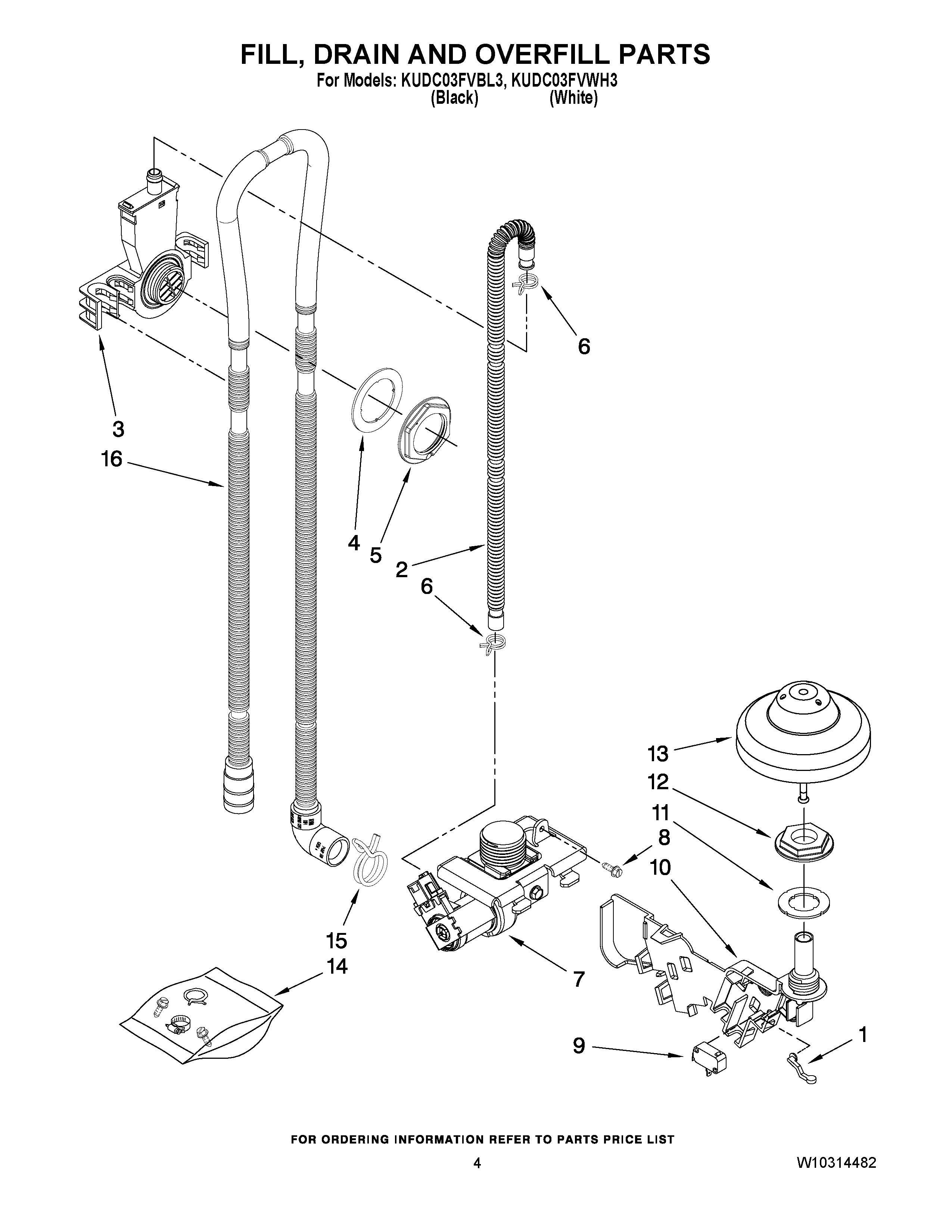 FILL, DRAIN AND OVERFILL PARTS
For Models: KUDC03FVBL3, KUDC03FVWH3
(Black) (White)

6
3
16
4
5
2
6
13
12
11
8
10
15
14
7
9
1

FOR ORDERING INFORMATION REFER TO PARTS PRICE LIST

4

W10314482