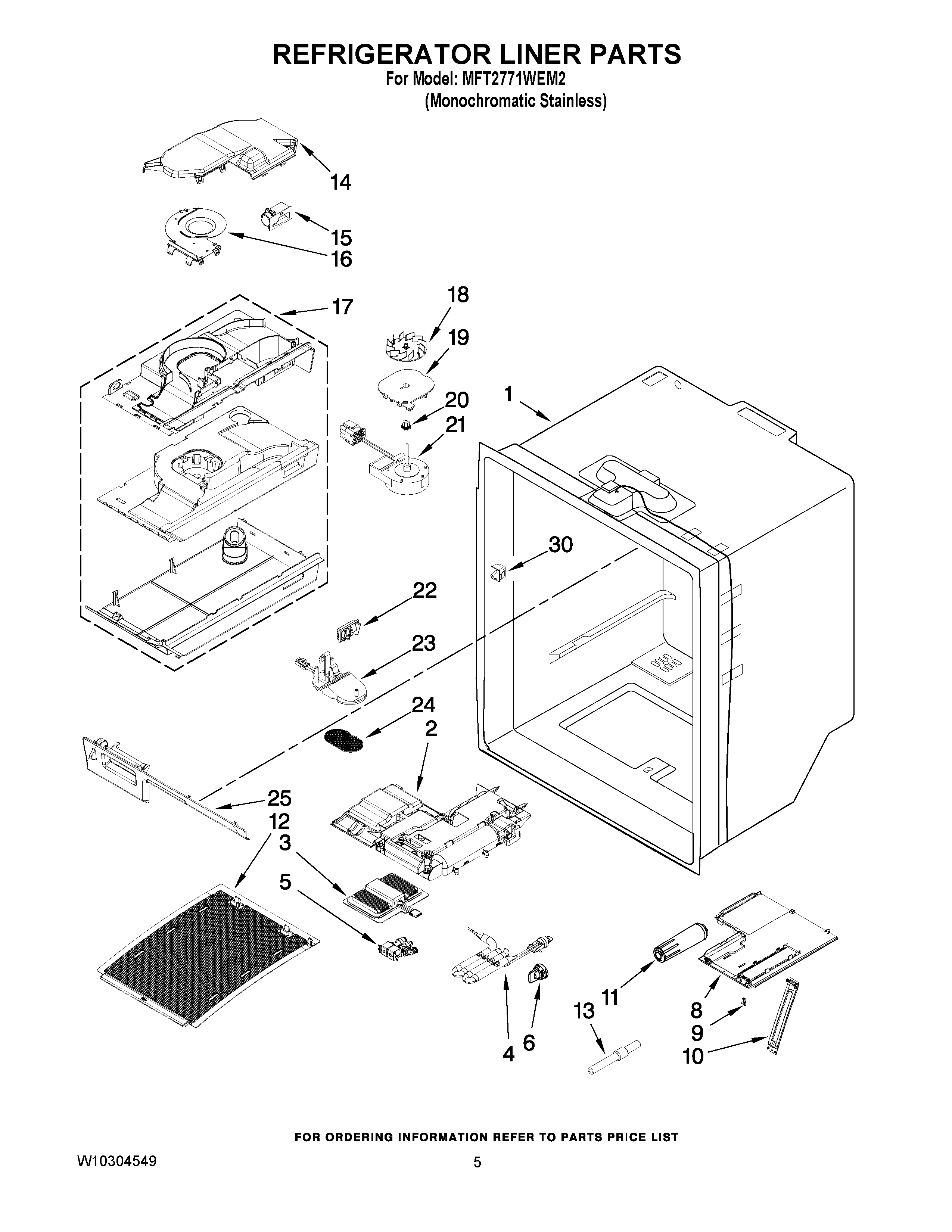 REFRIGERATOR LINER PARTS
For Model: MFT2771WEM2
(Monochromatic Stainless)

14
15
16
17
18
19
20
21
1
30
22
23
24
2
25
12
3
5
4
6
13
11
8
9
10

FOR ORDERING INFORMATION REFER TO PARTS PRICE LIST

W10304549
5