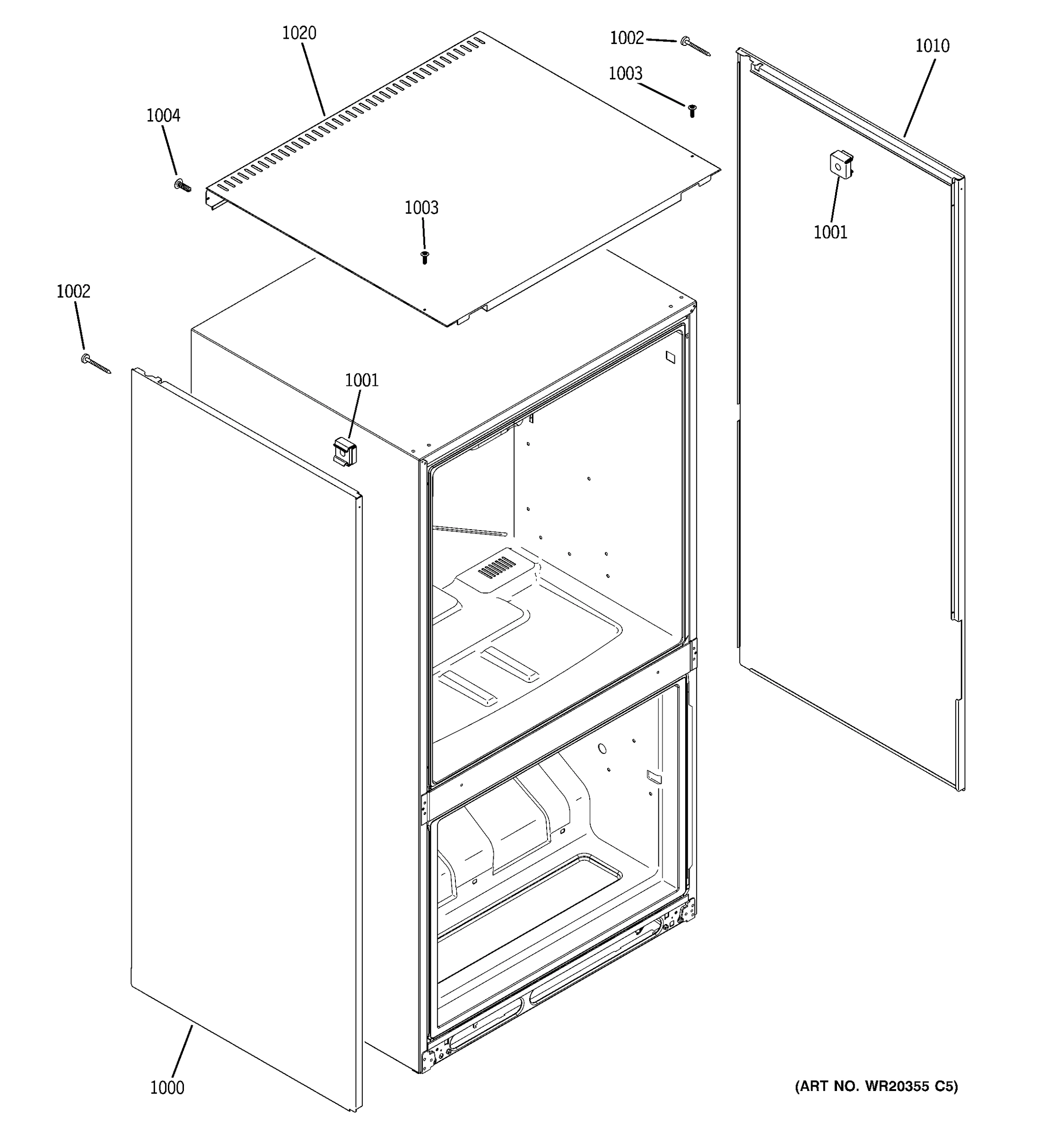 1020
1002
1010
1003
1004
1003
1001
1002
1001
1000
(ART NO. WR20355 C5)