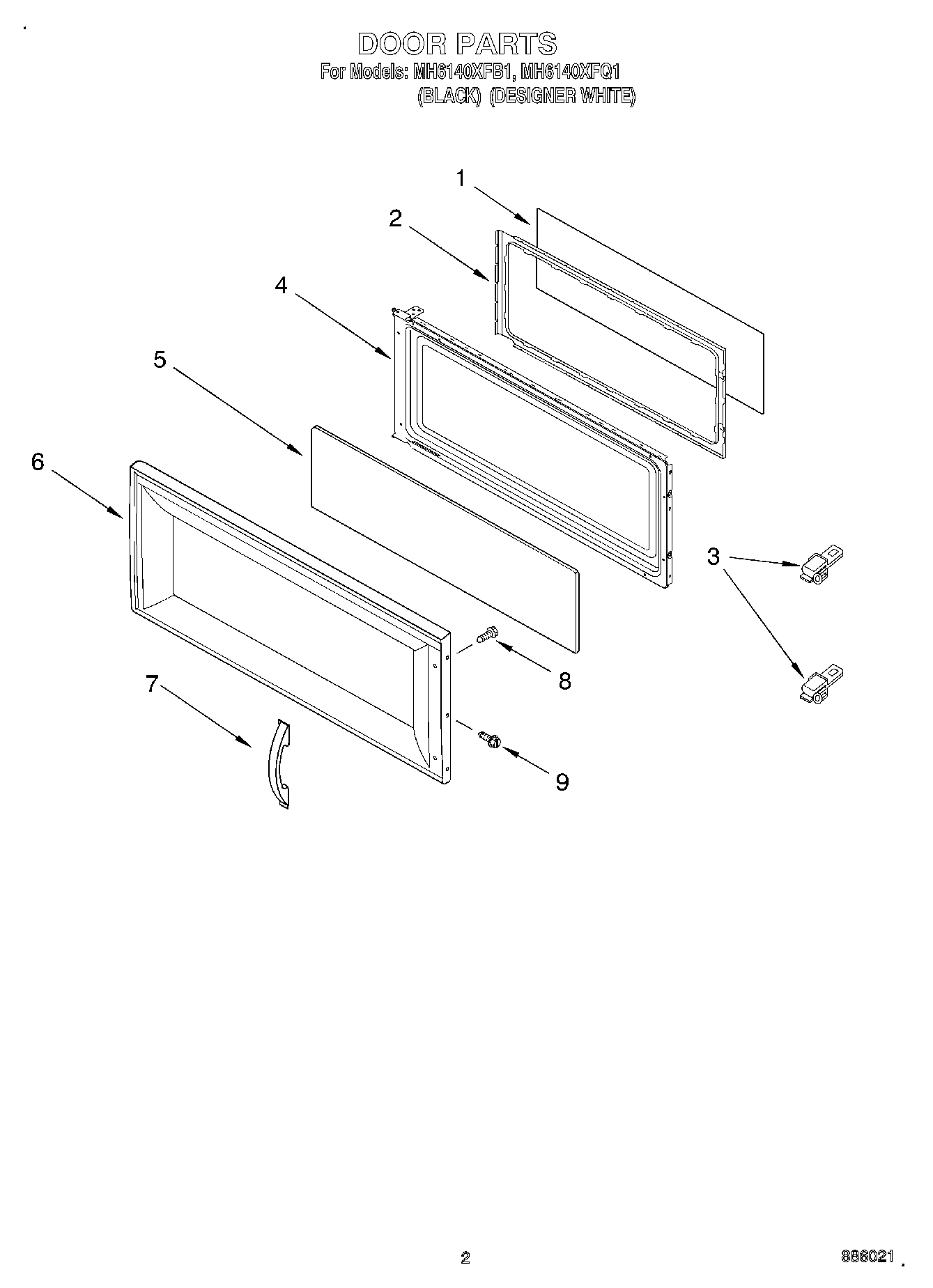 DOOR PARTS
For Models: MH6140XFB1, MH6140XFQ1
(BLACK) (DESIGNER WHITE)

1
2
4
5
6
3
8
7
9

2

886021