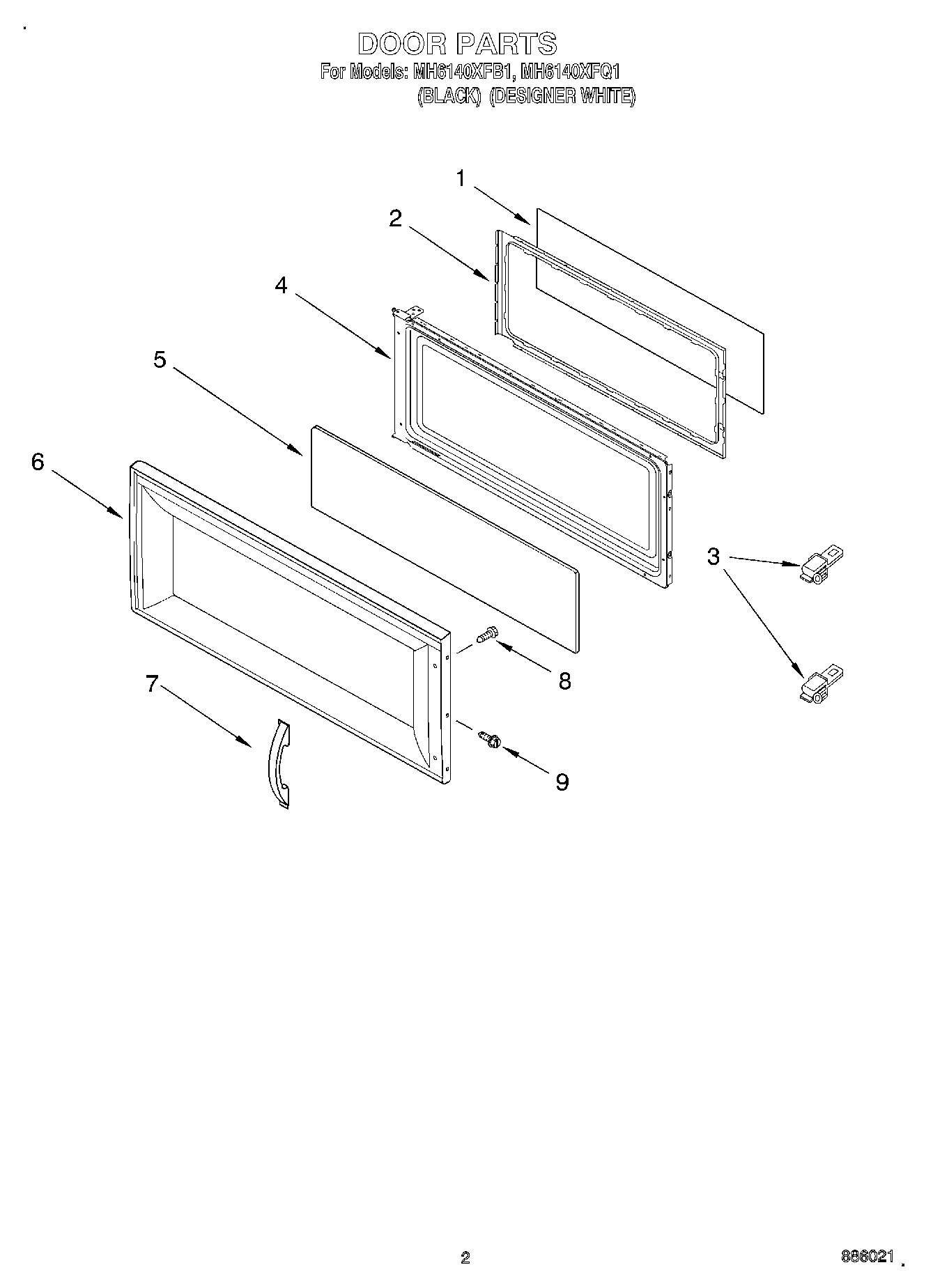 DOOR PARTS
For Models: MH6140XFB1, MH6140XFQ1
(BLACK) (DESIGNER WHITE)

1
2
4
5
6
3
8
7
9

2

886021