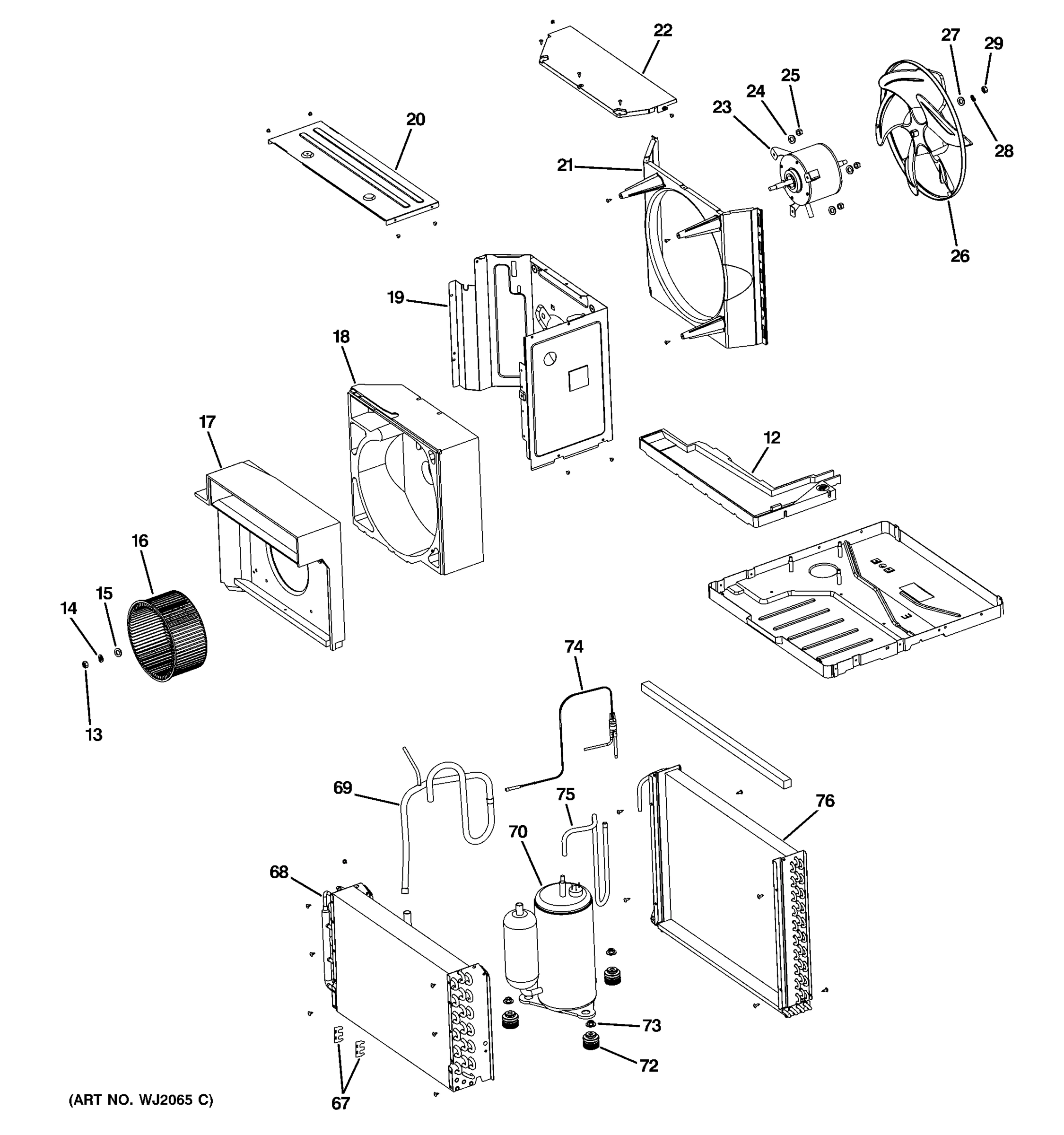 22
27
29
25
24
23
28
20
21
26
19
18
17
12
16
15
14
13
74
69
75
76
70
68
73
72
67
(ART NO. WJ2065 C)