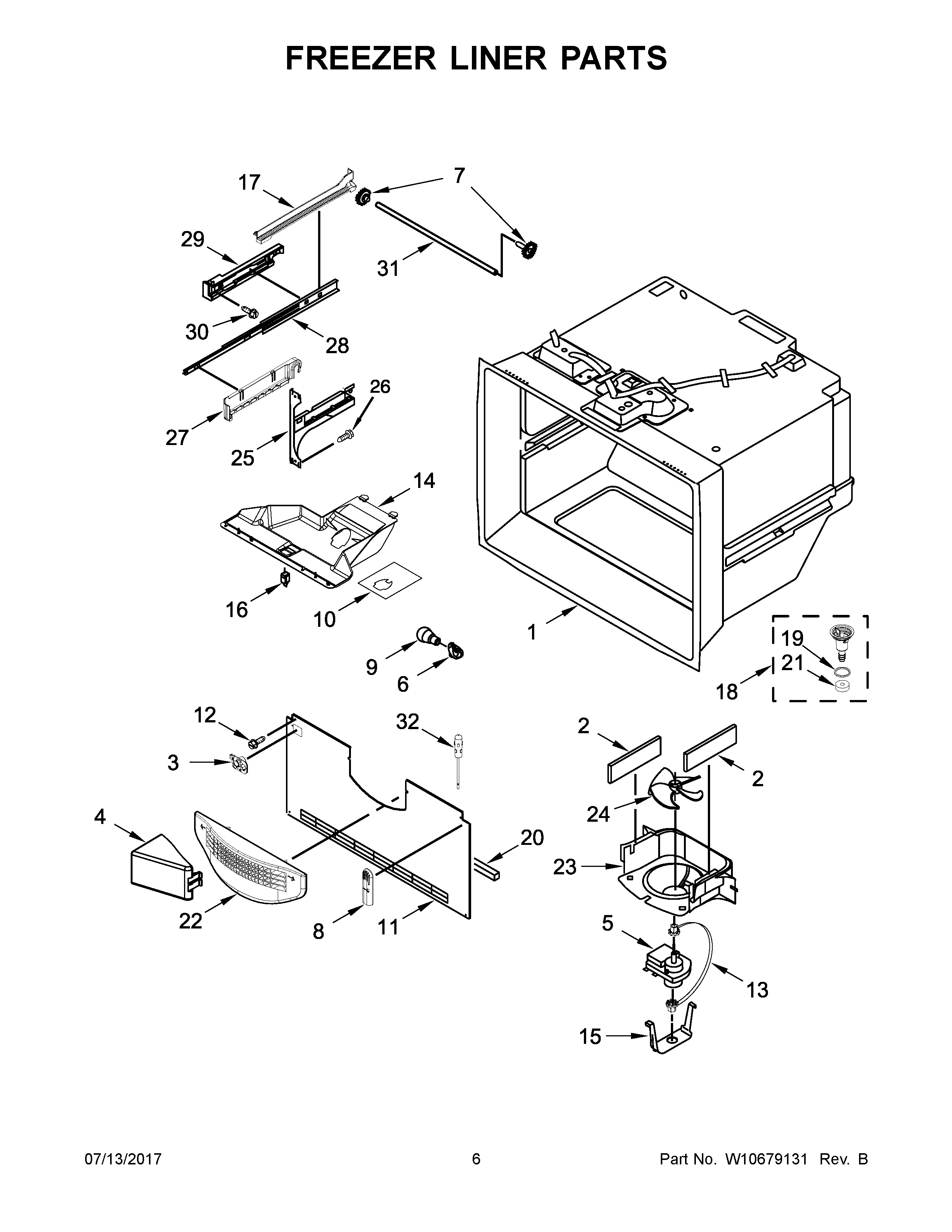 FREEZER LINER PARTS

17
7
29
31
30
28
26
27
25
14
16
10
1
9
6
19
21
18
12
32
3
2
2
24
4
20
23
22
8
11
5
13
15

07/13/2017
6
Part No. W10679131 Rev. B