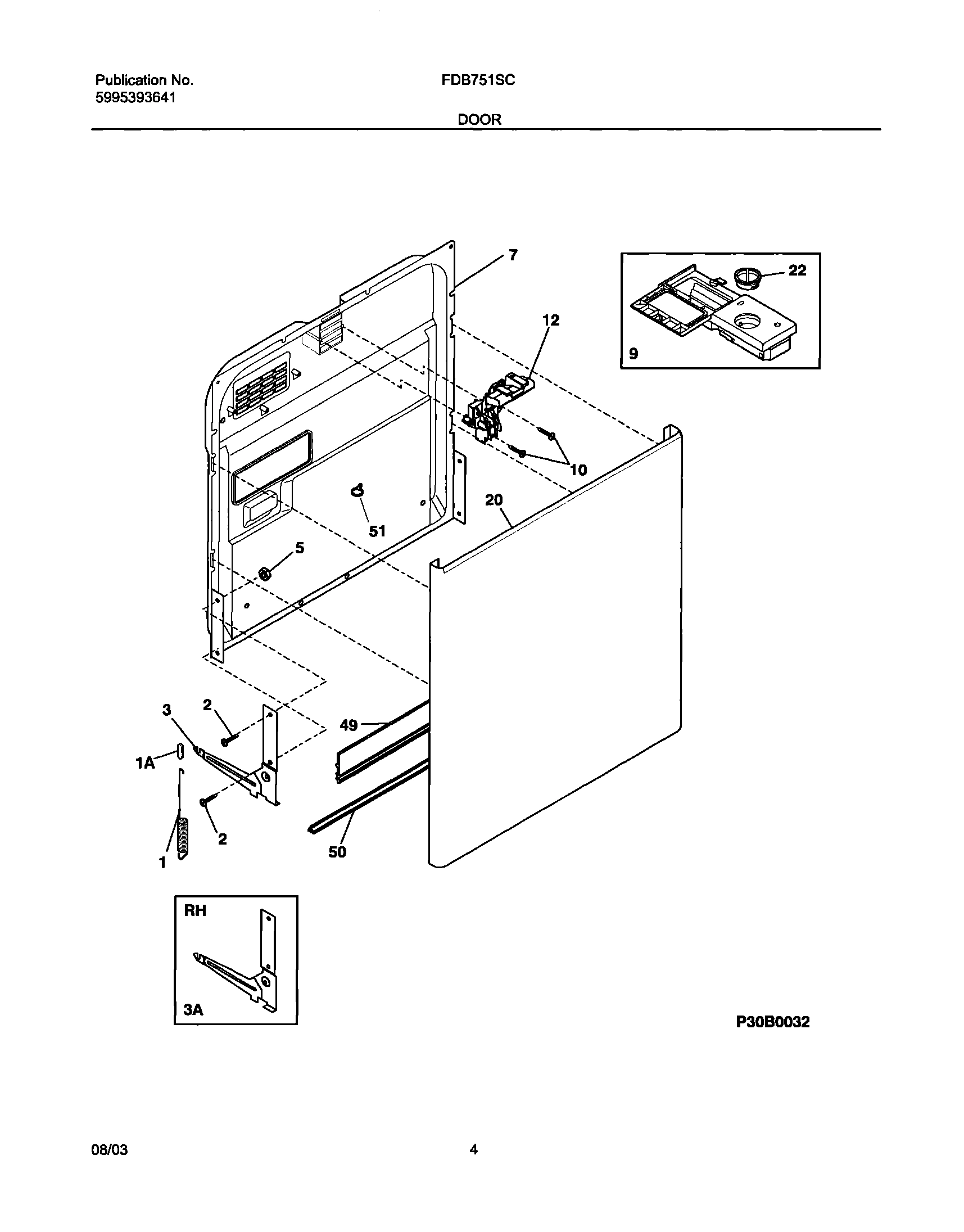 Publication No.
5995393641

FDB751SC

DOOR

7

22

12

9

10

20

51

5

3

2

49

1A

2

1

50

RH

3A

P30B0032

08/03

4