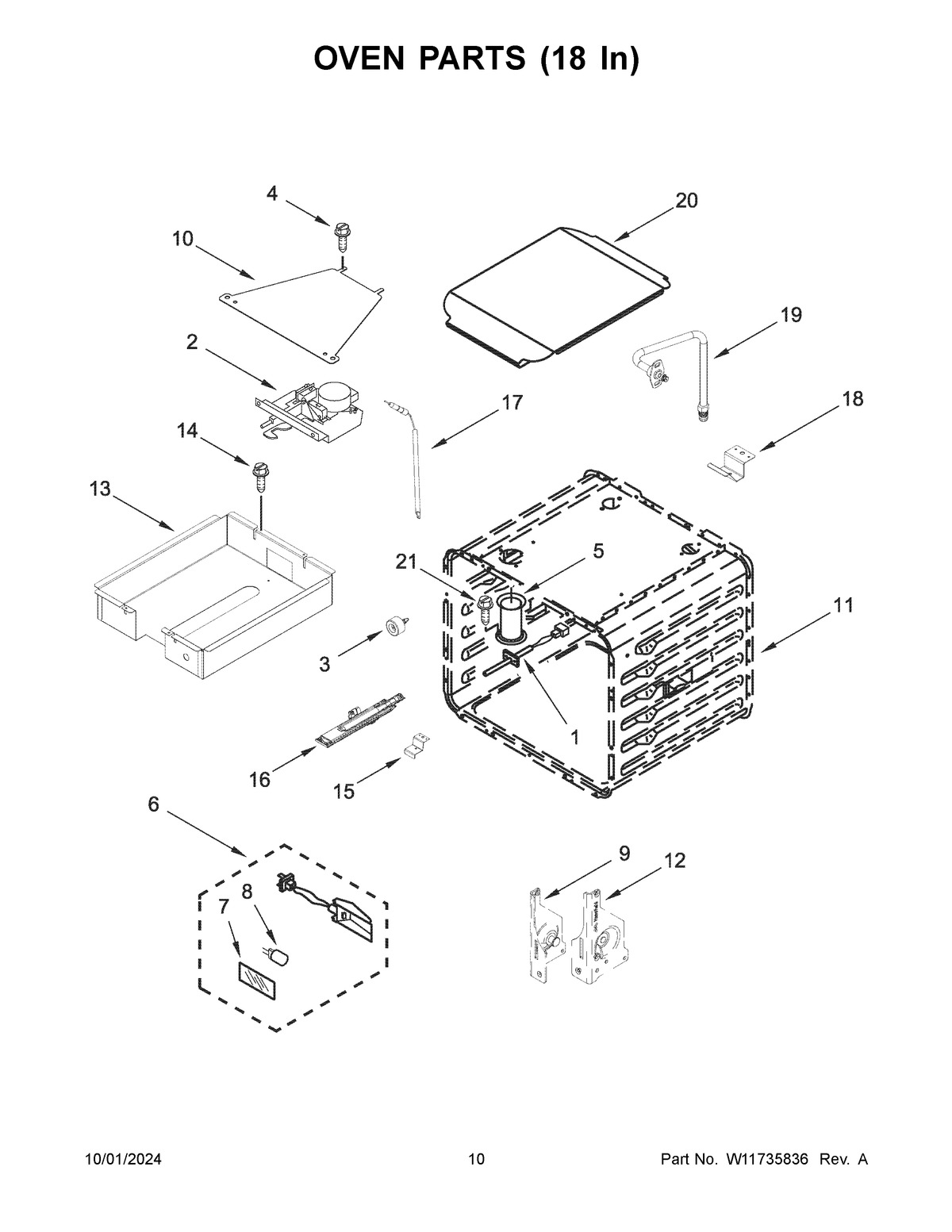 OVEN PARTS (18 In)

4
20
10
19
2
17
18
14
13
21
5
11
3
1
16
15
6
9
12
8
7

10/01/2024
10
Part No. W11735836 Rev. A