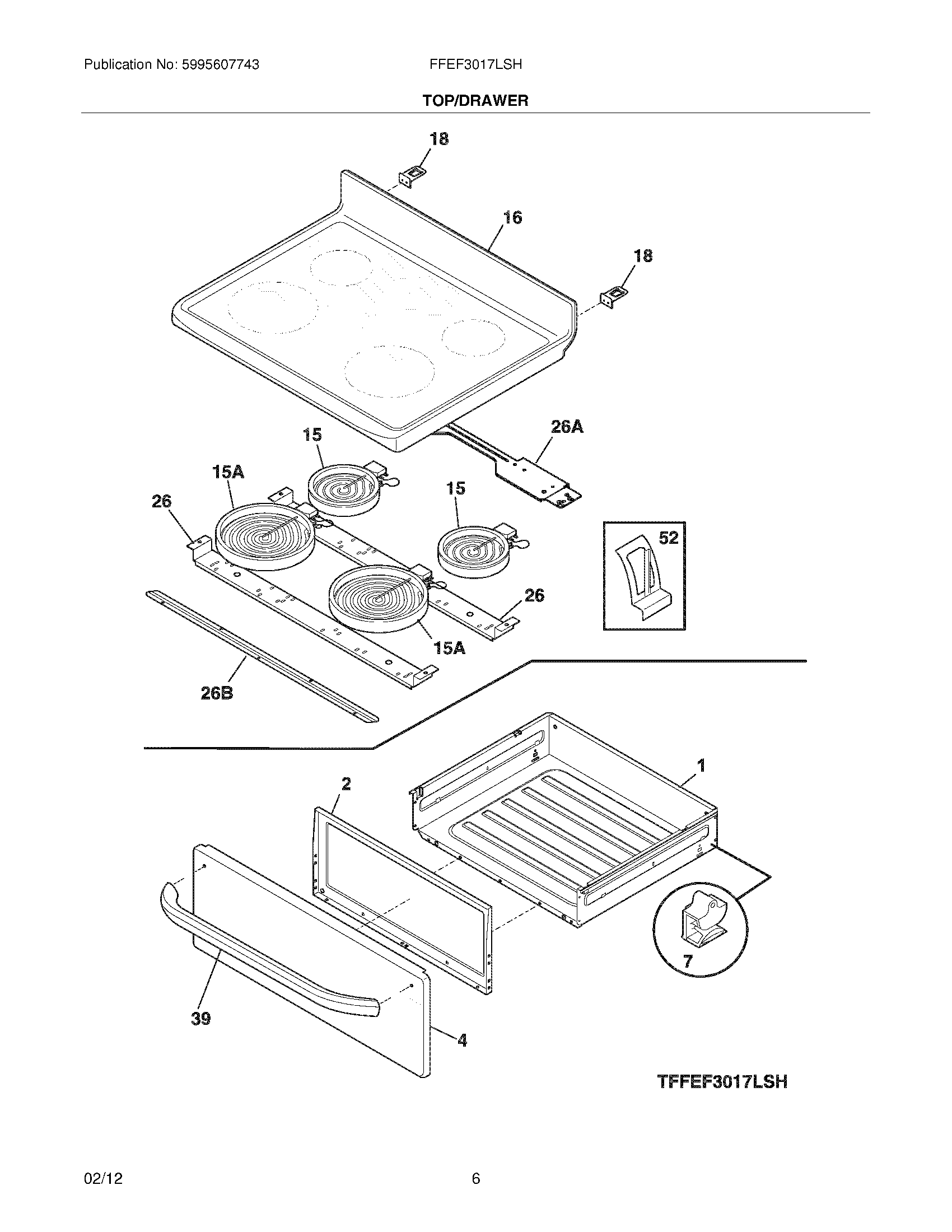 Publication No: 5995607743

FFEF3017LSH

TOP/DRAWER

18

16

18

26A

15

15A

26

15

52

26

15A

26B

1

2

7

39

4

TFFEF3017LSH

02/12

6