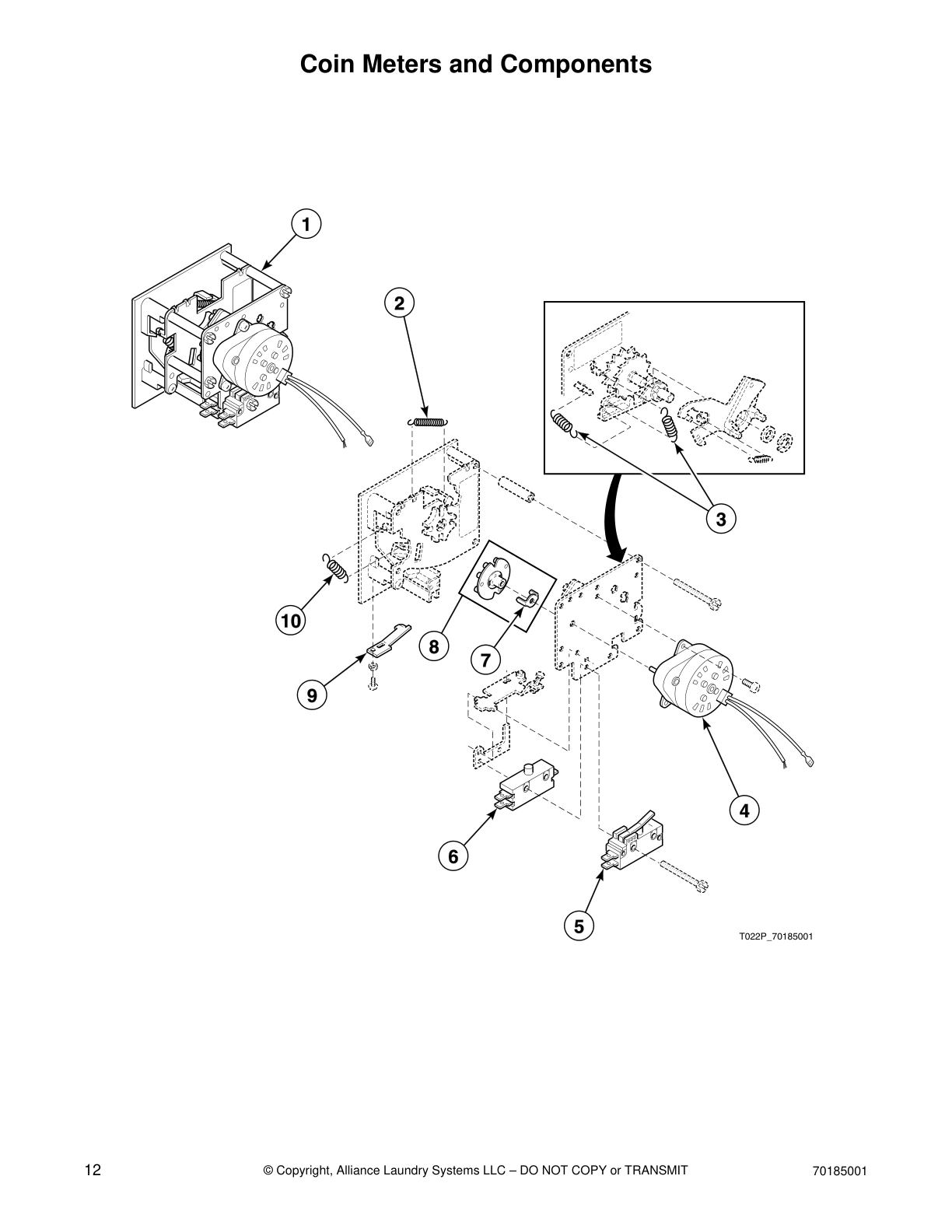 Coin Meters and Components

1

2

3

10

8

7

9

4

6

5

T022P_70185001

12

© Copyright, Alliance Laundry Systems LLC – DO NOT COPY or TRANSMIT

70185001