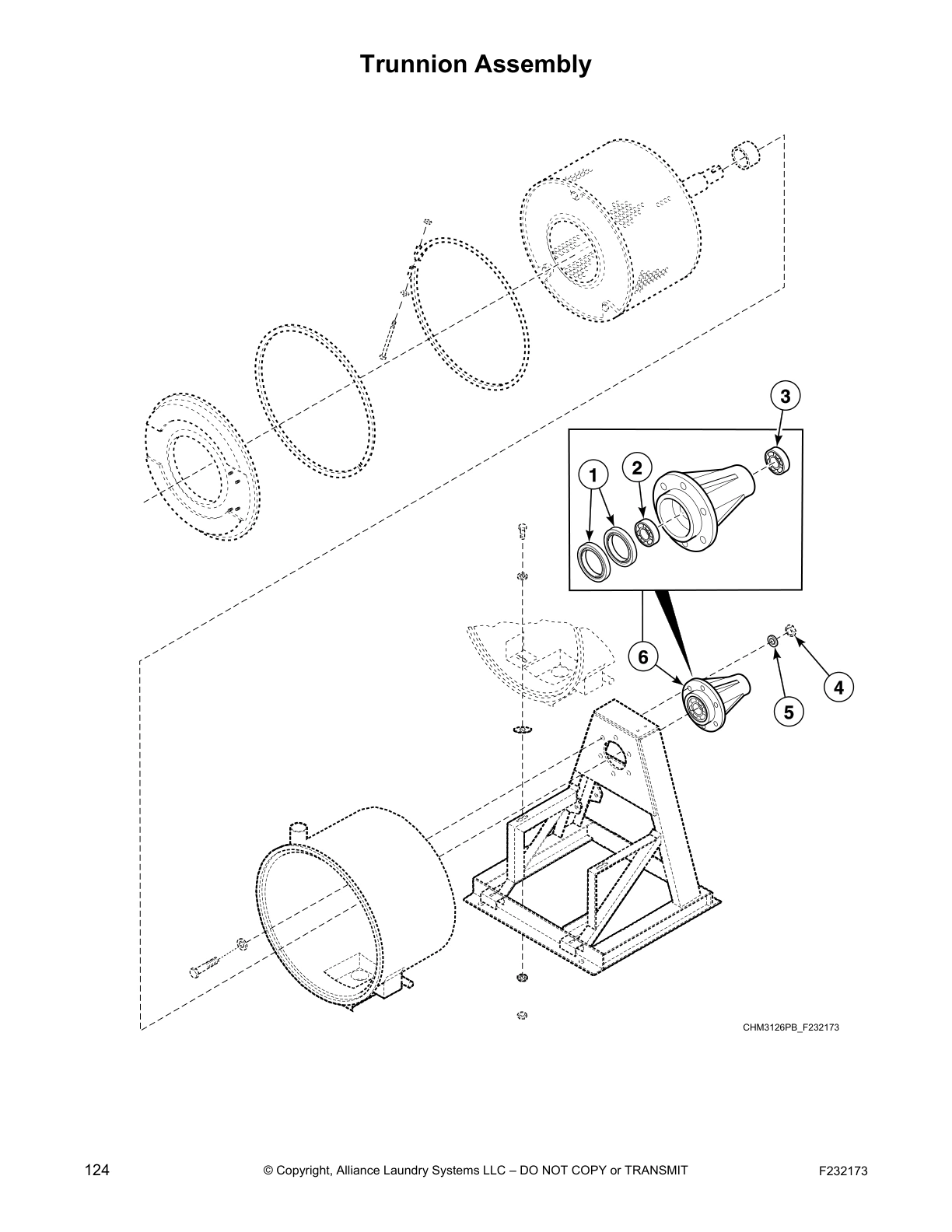 Trunnion Assembly

3

1

2

6

4

5

CHM3126PB_F232173

124

© Copyright, Alliance Laundry Systems LLC – DO NOT COPY or TRANSMIT

F232173