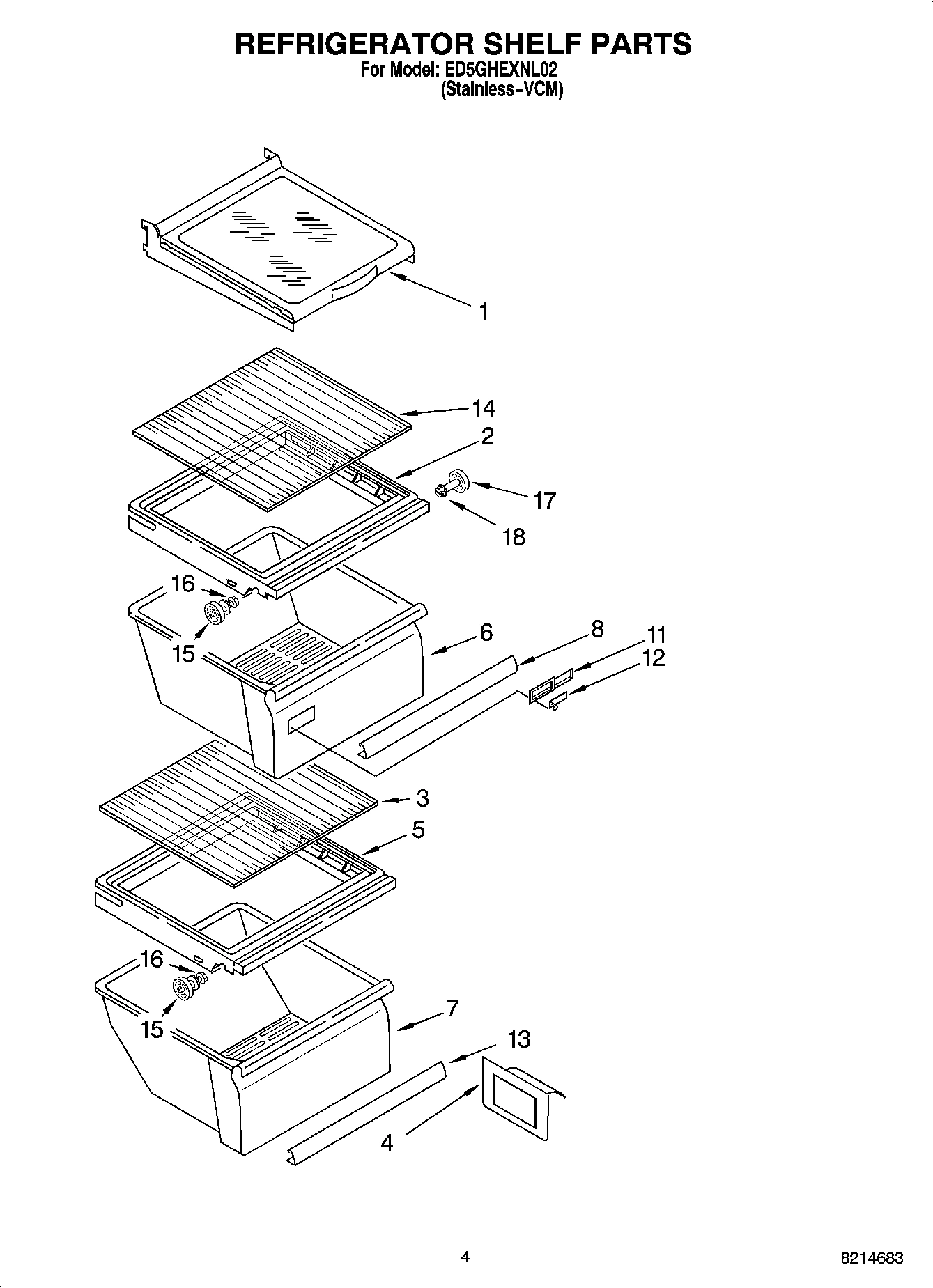 REFRIGERATOR SHELF PARTS
For Model: ED5GHEXNL02
(Stainless-VCM)

1

14

2

17

18

16

15

6

8

11

12

3

5

16

15

7

13

4

4

8214683