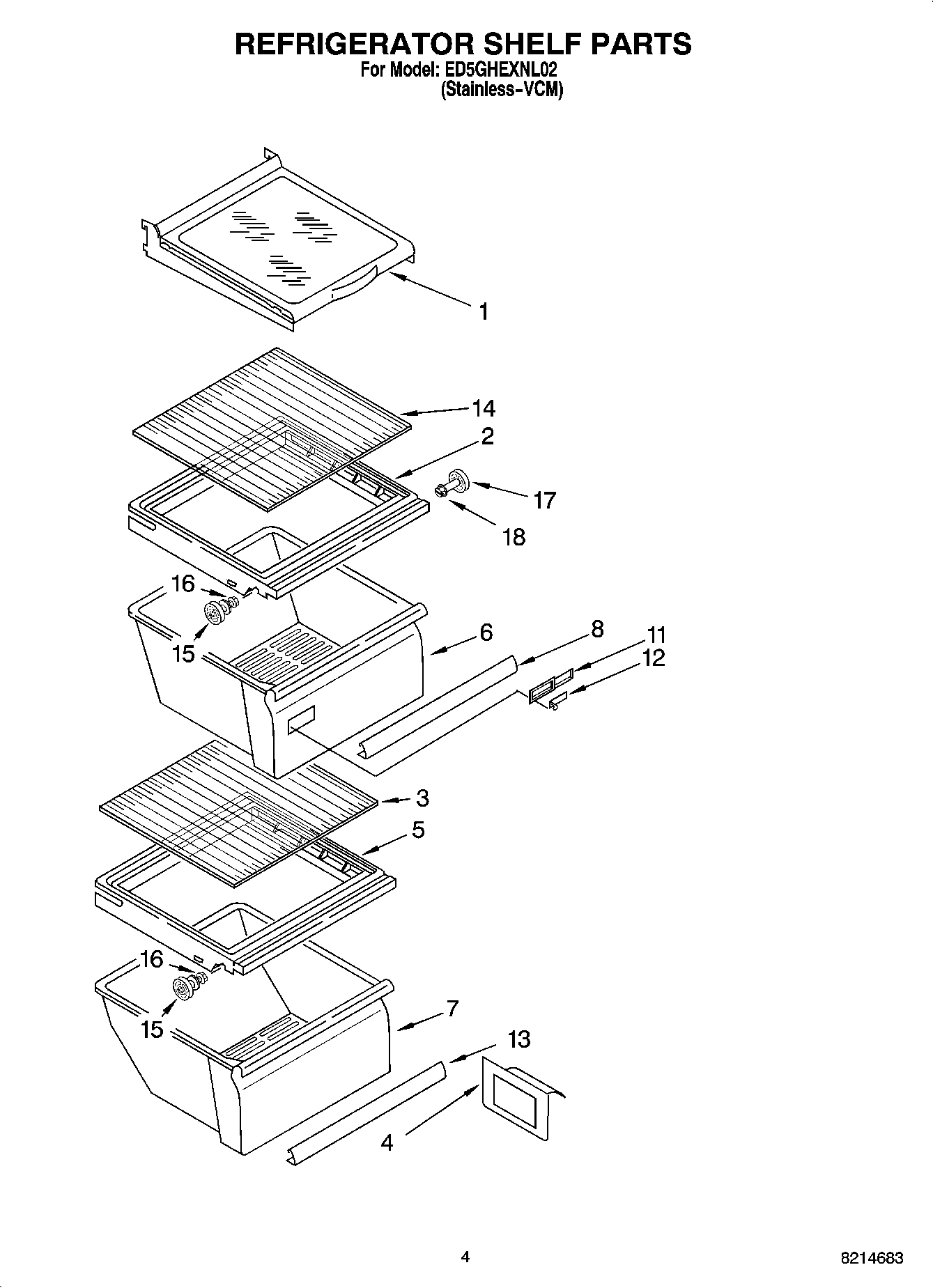 REFRIGERATOR SHELF PARTS
For Model: ED5GHEXNL02
(Stainless-VCM)

1

14
2
17
18

16
15
6
8
11
12

3
5

16
15
7
13
4

4
8214683