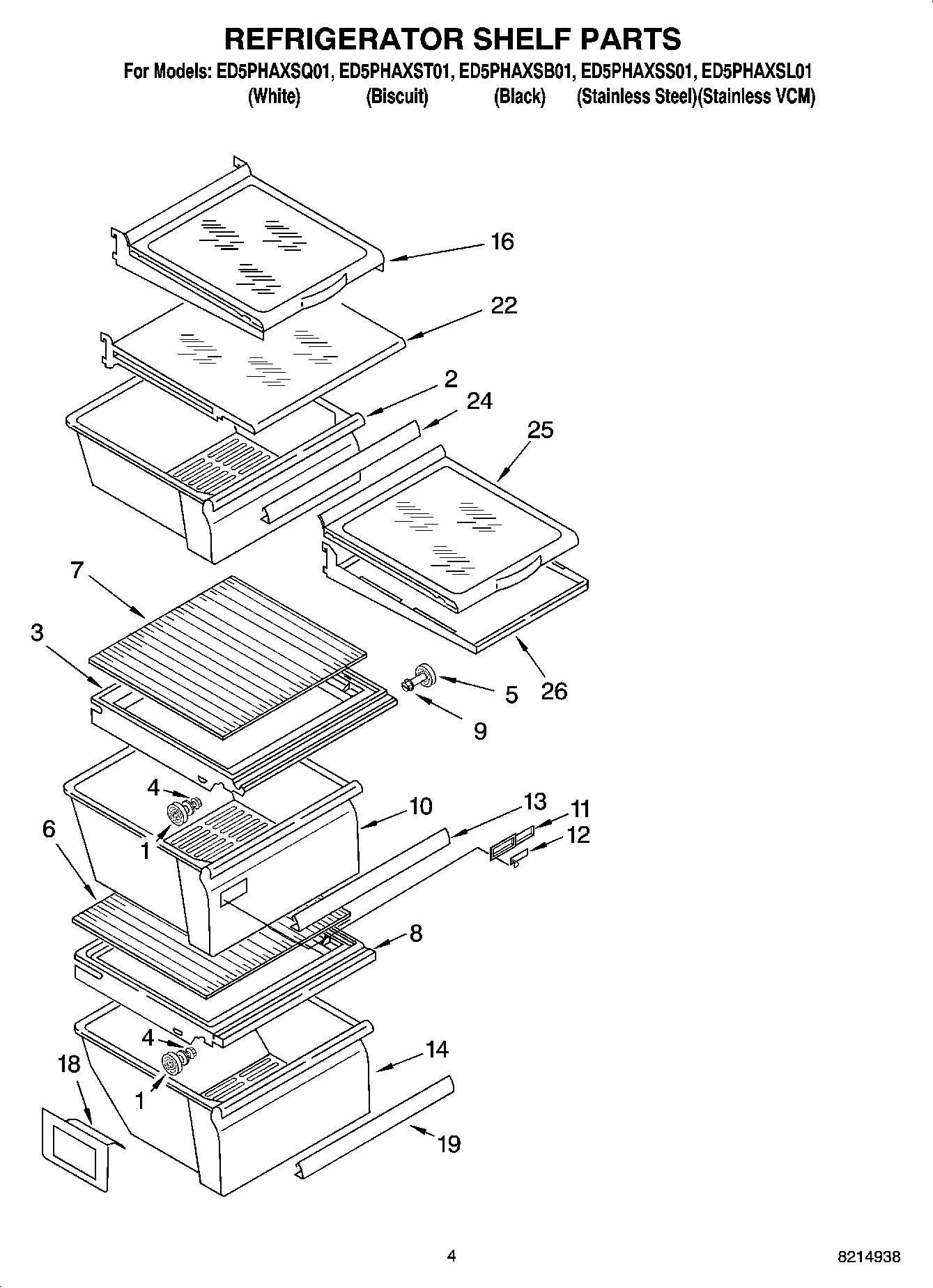 REFRIGERATOR SHELF PARTS

For Models: ED5PHAXSQ01, ED5PHAXST01, ED5PHAXSB01, ED5PHAXSS01, ED5PHAXSL01
(White) (Biscuit) (Black) (Stainless Steel)(Stainless VCM)

16
22
2
24
25
7
3
5
26
9
4
10
13
11
12
6
1
8
4
14
18
1
19

4

8214938