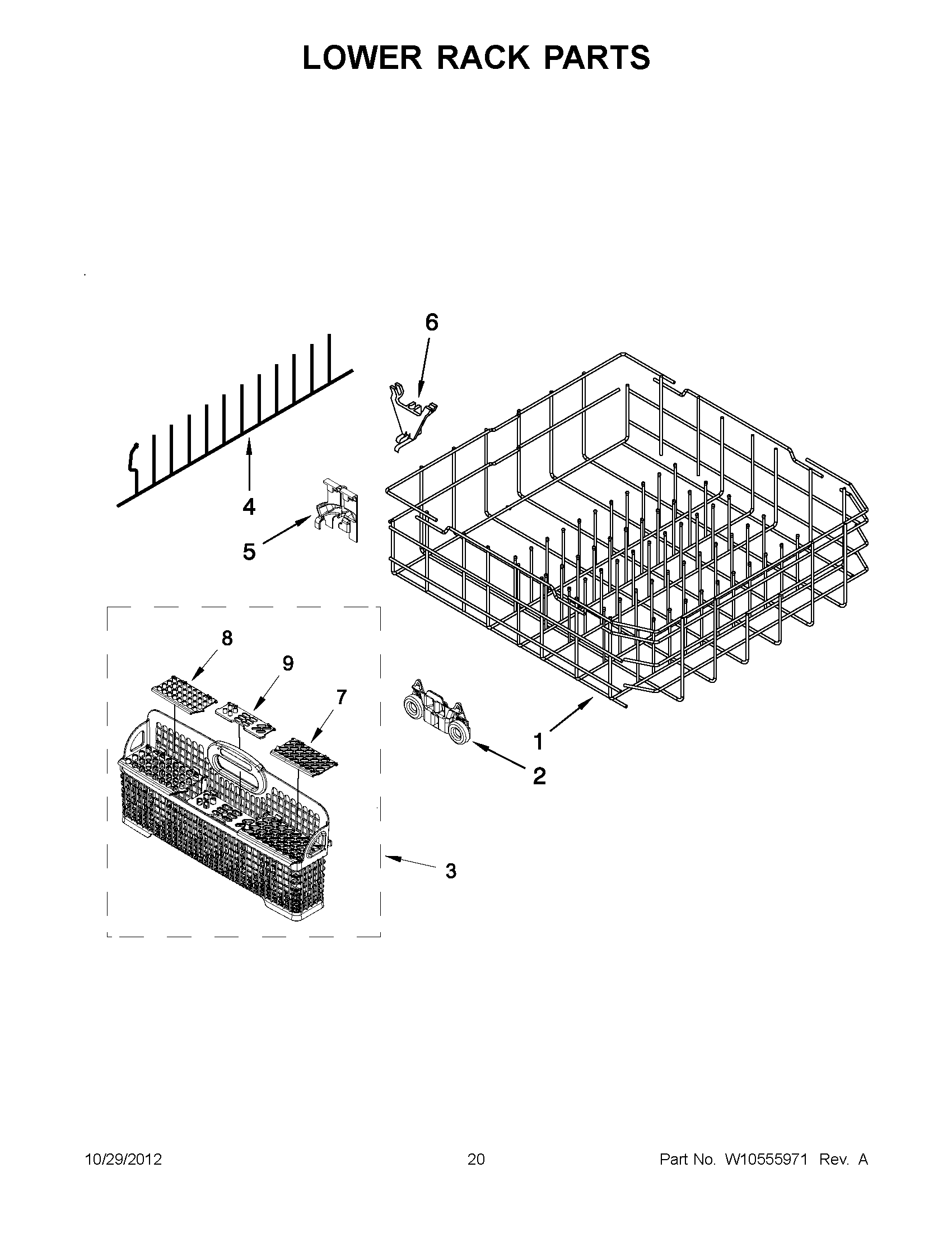 LOWER RACK PARTS

6

4

5

8

9

7

1

2

3

10/29/2012 20 Part No. W10555971 Rev. A