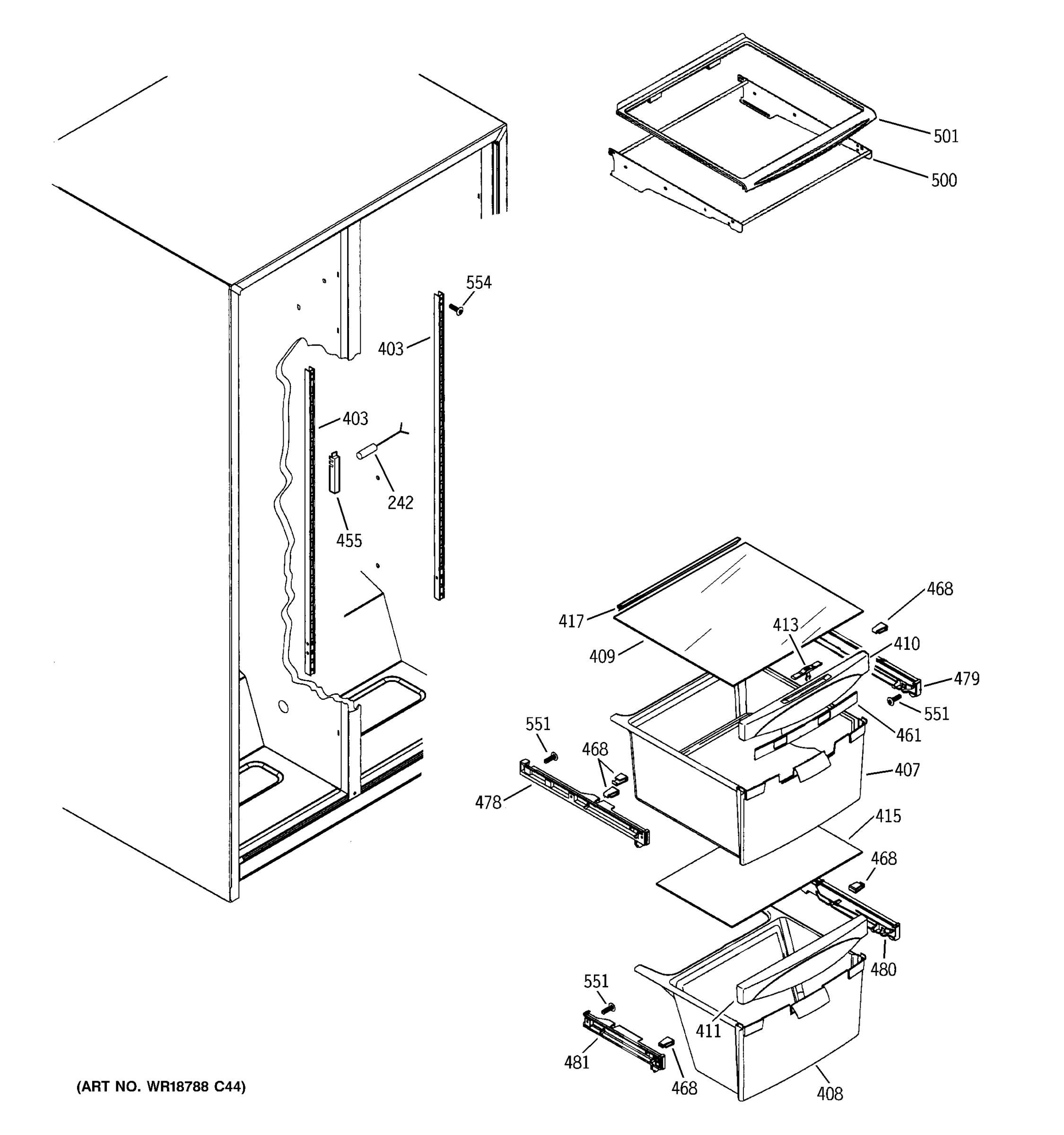 501
500
554
403
403
242
455
468
417
413
410
409
479
551
461
551
468
407
478
415
468
480
551
411
481
468
408
(ART NO. WR18788 C44)