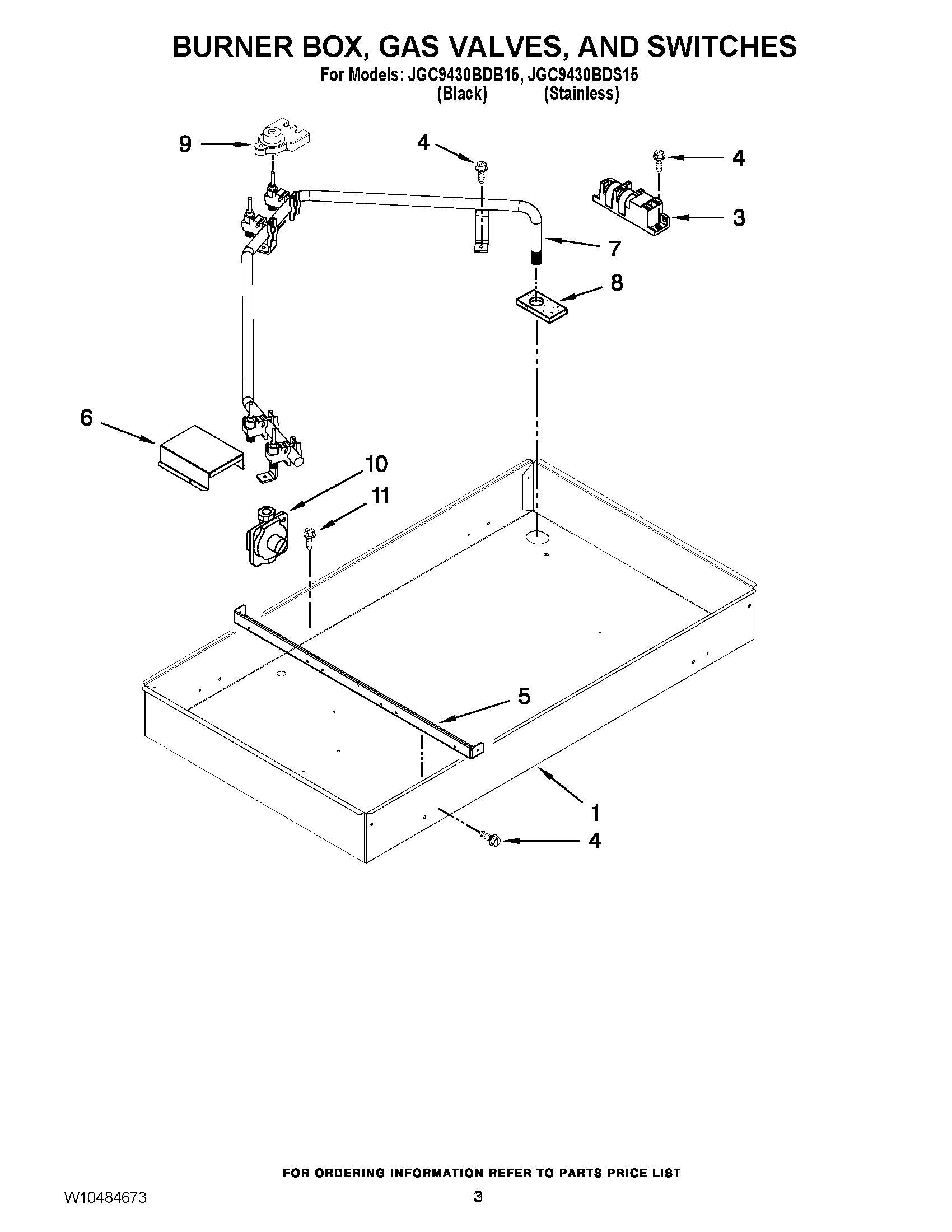 BURNER BOX, GAS VALVES, AND SWITCHES
For Models: JGC9430BDB15, JGC9430BDS15
(Black) (Stainless)

9
4
4
3
7
8
6
10
11
5
1
4

FOR ORDERING INFORMATION REFER TO PARTS PRICE LIST

W10484673
3