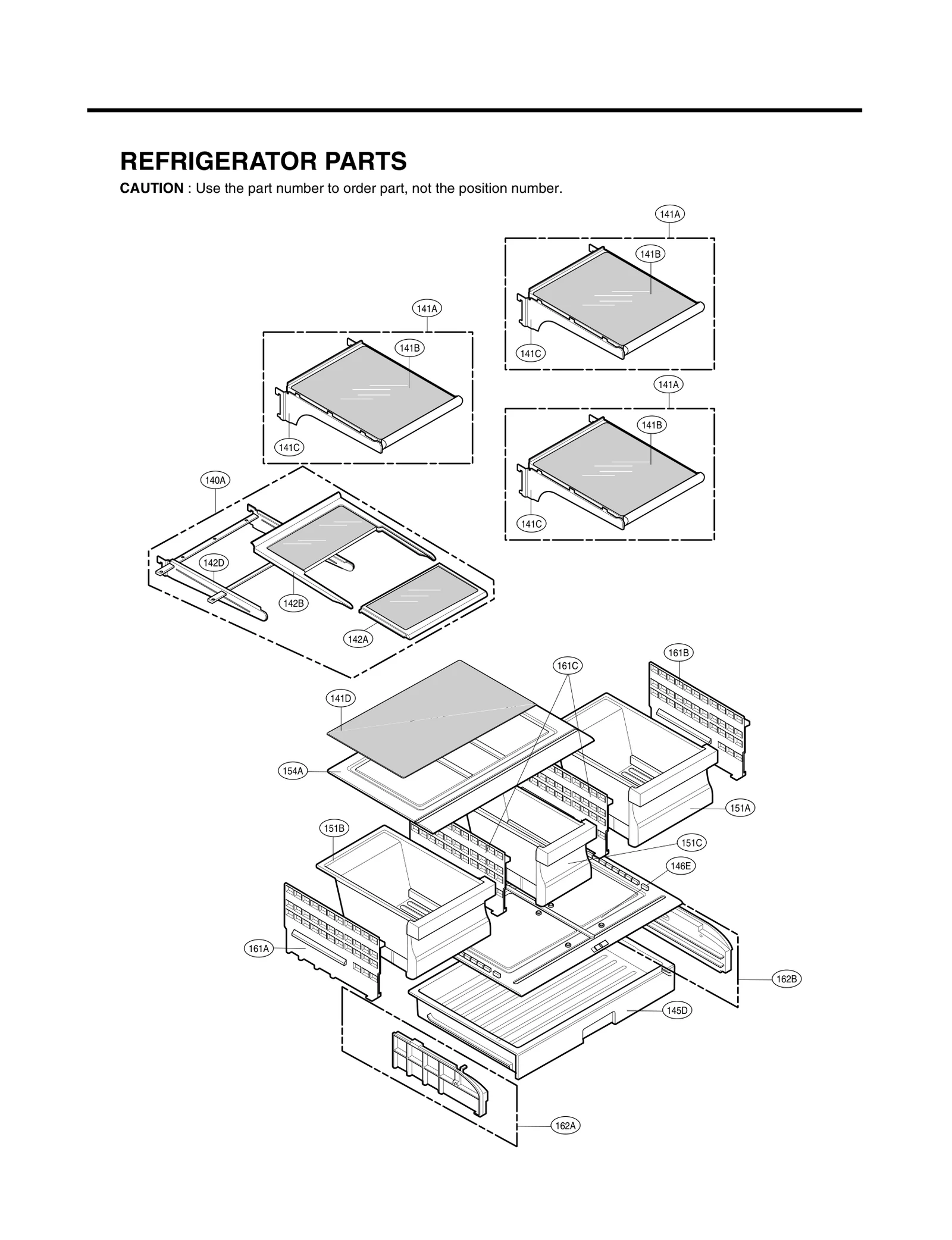 REFRIGERATOR PARTS

CAUTION : Use the part number to order part, not the position number.

141A
141B
141C
141A
141B
141C
141A
141B
141C
140A
142D
142B
142A
161B
161C
141D
154A
151A
151B
151C
146E
161A
162B
145D
162A