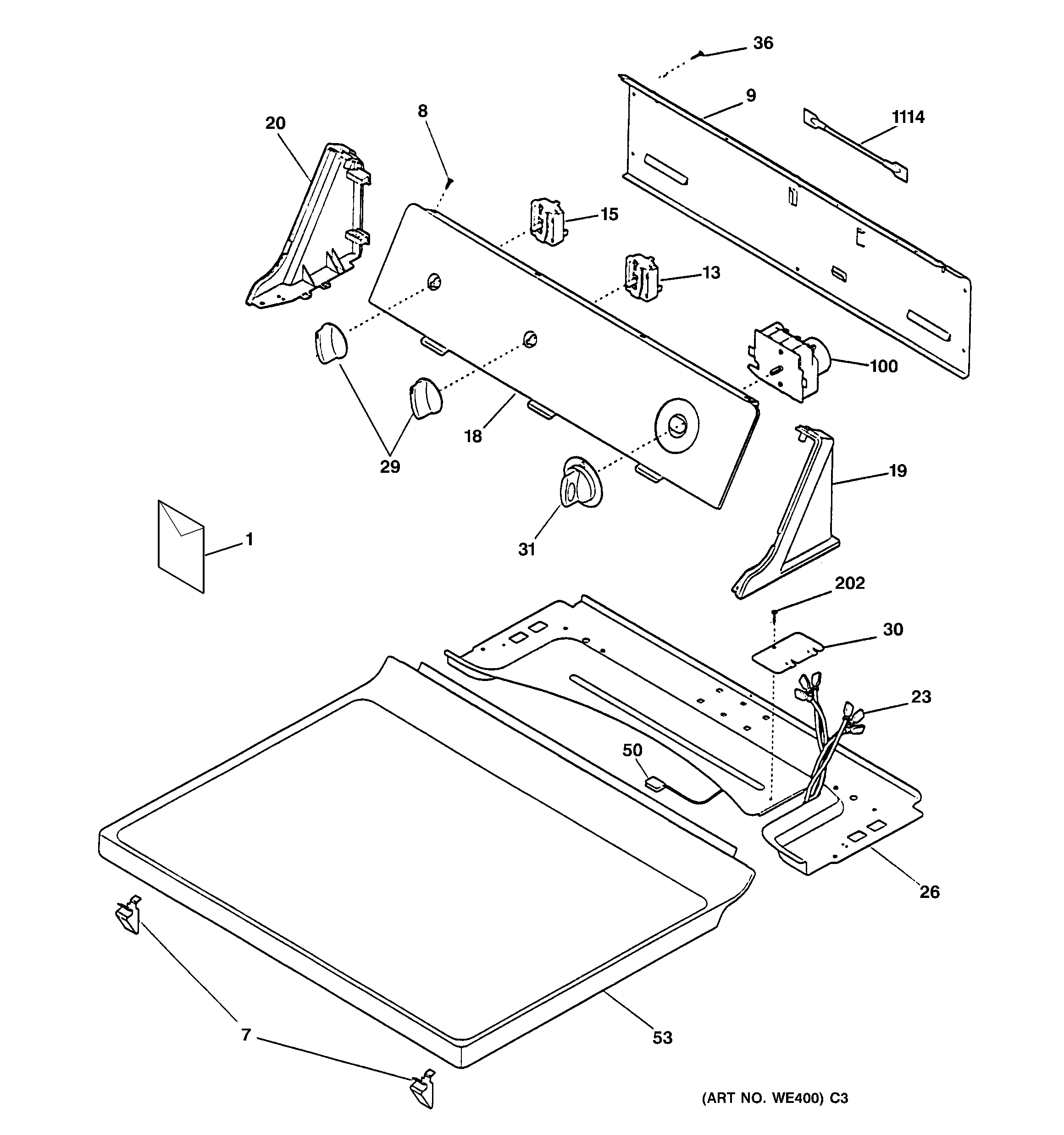 36
9
1114
20
8
15
13
100
18
29
19
31
1
202
30
23
50
26
53
7
(ART NO. WE400) C3