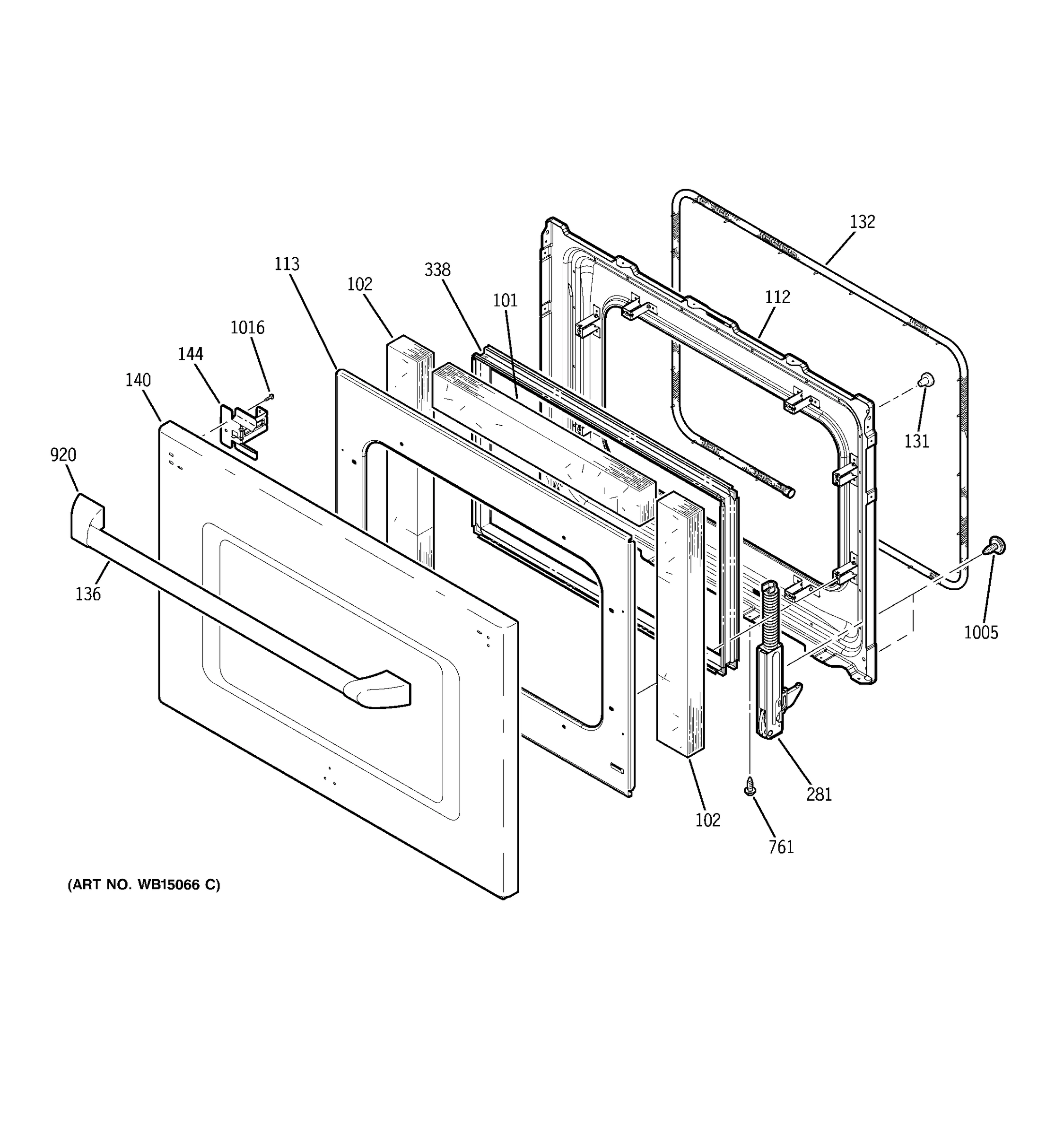 132

113

338

102

101

112

1016

144

140

131

920

136

1005

281

102

761

(ART NO. WB15066 C)