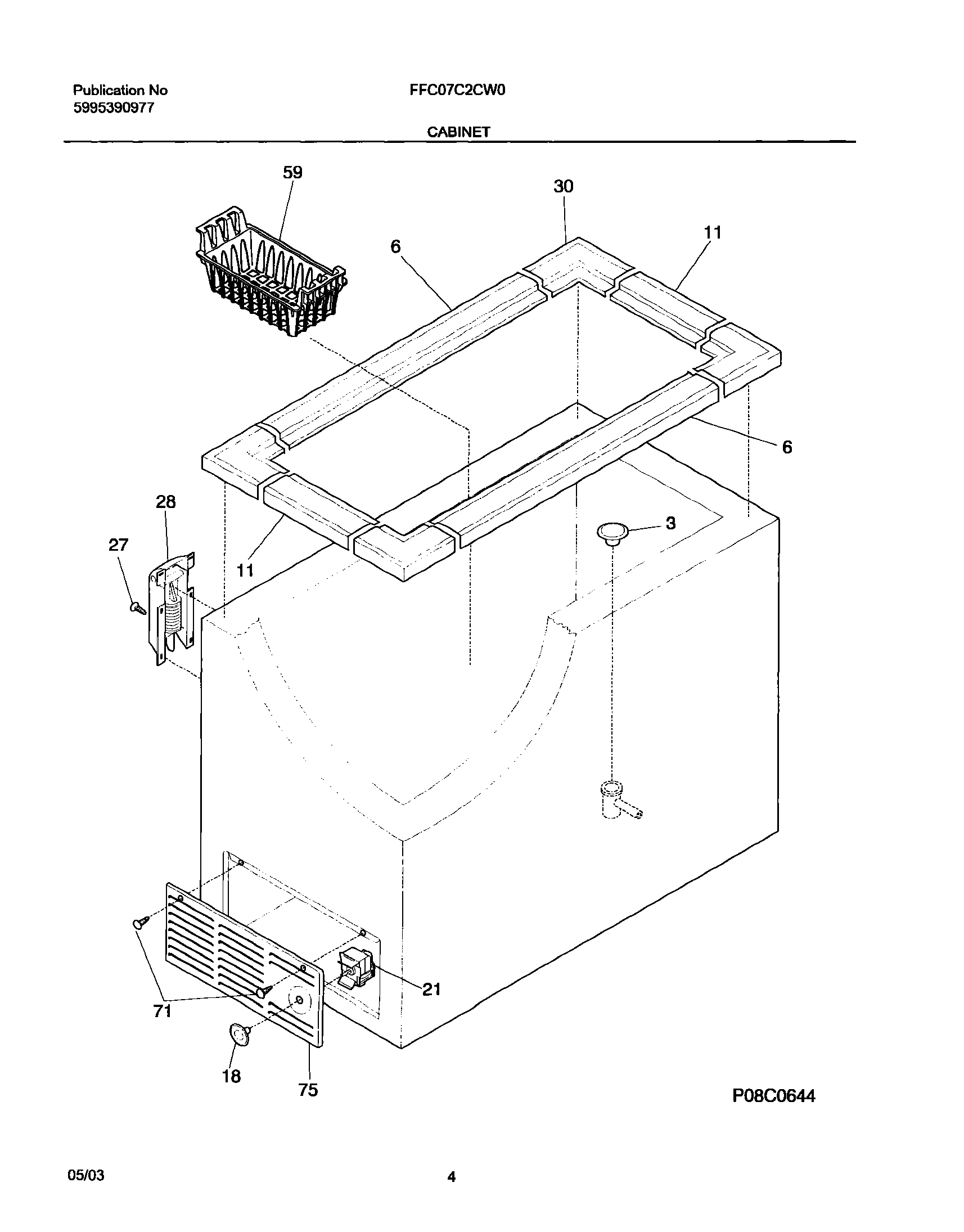 Publication No
5995390977

FFC07C2CW0

CABINET

59

30

6

11

6

28

27

11

3

21

71

18

75

P08C0644

05/03

4