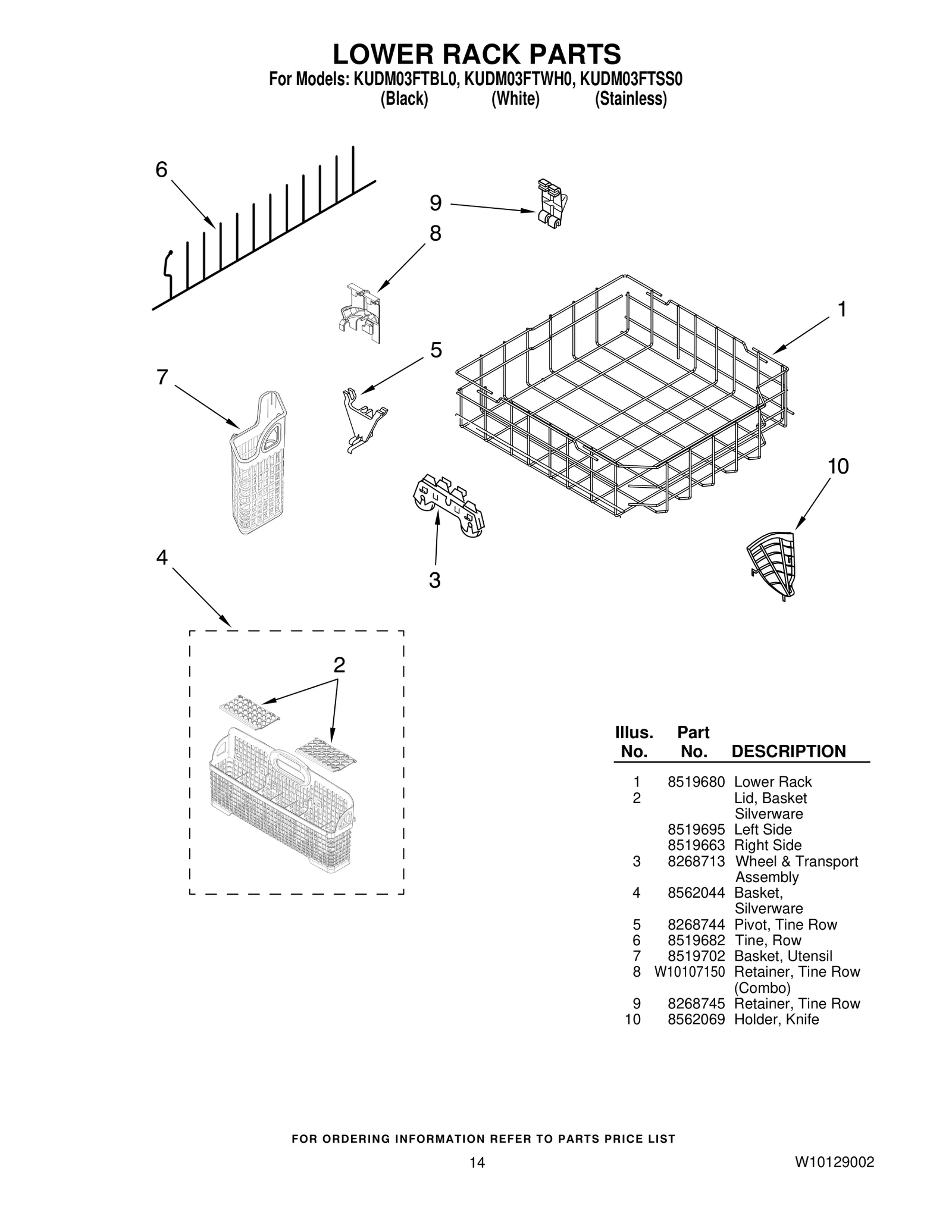 LOWER RACK PARTS
For Models: KUDM03FTBL0, KUDM03FTWH0, KUDM03FTSS0
(Black) (White) (Stainless)

6
9
8
1
5
7
10
3
4
2

| Illus. No. | Part No. | DESCRIPTION |
|---|---|---|
| 1 | 8519680 | Lower Rack |
| 2 | | Lid, Basket Silverware |
| | 8519695 | Left Side |
| | 8519663 | Right Side |
| 3 | 8268713 | Wheel & Transport Assembly |
| 4 | 8562044 | Basket, Silverware |
| 5 | 8268744 | Pivot, Tine Row |
| 6 | 8519682 | Tine, Row |
| 7 | 8519702 | Basket, Utensil |
| 8 | W10107150 | Retainer, Tine Row (Combo) |
| 9 | 8268745 | Retainer, Tine Row |
| 10 | 8562069 | Holder, Knife |

FOR ORDERING INFORMATION REFER TO PARTS PRICE LIST

14

W10129002