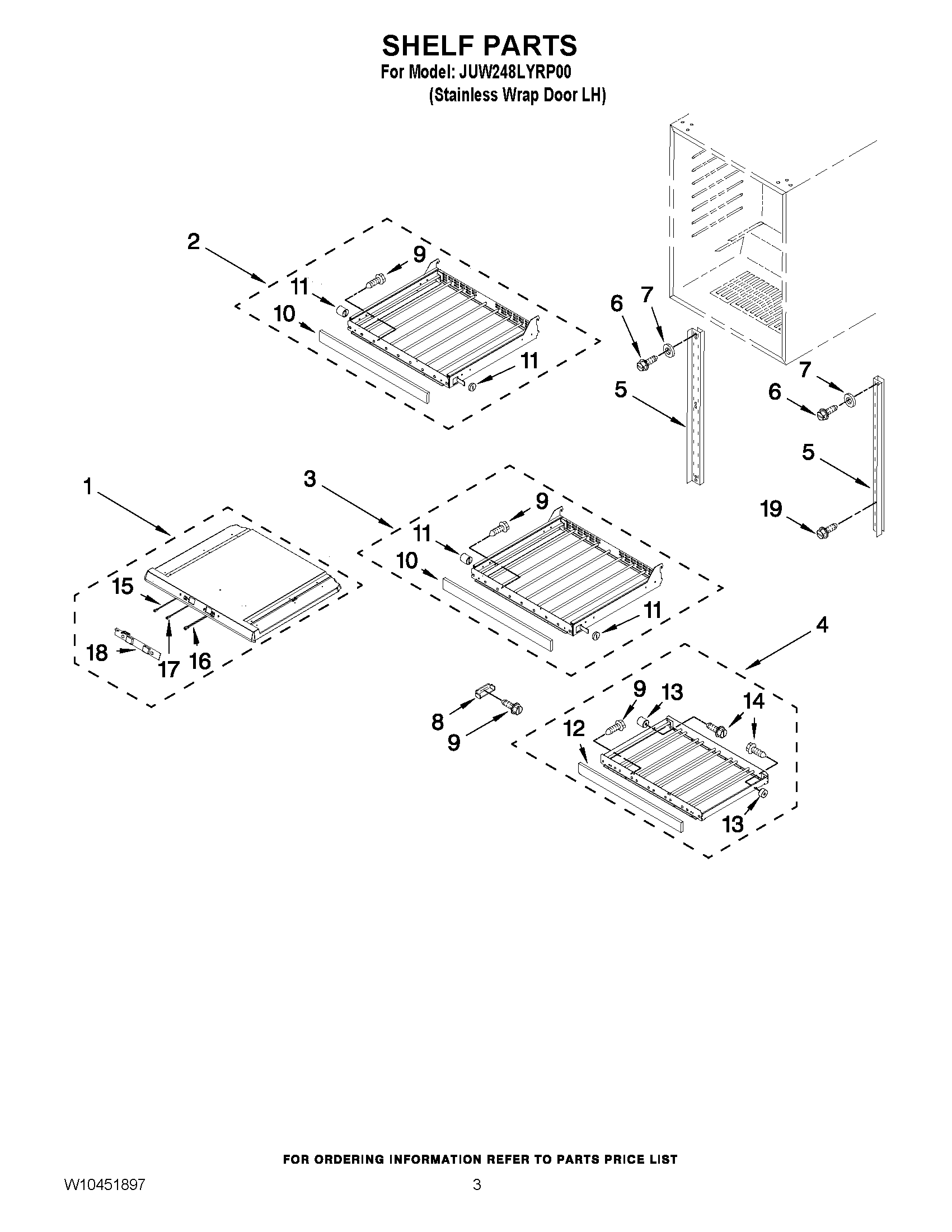 SHELF PARTS
For Model: JUW248LYRP00
(Stainless Wrap Door LH)

2
9
11
10
11
6
7
5
7
6
5
19
1
3
9
11
10
11
15
18
17
16
4
8
9
9
13
14
12
13

FOR ORDERING INFORMATION REFER TO PARTS PRICE LIST

W10451897
3