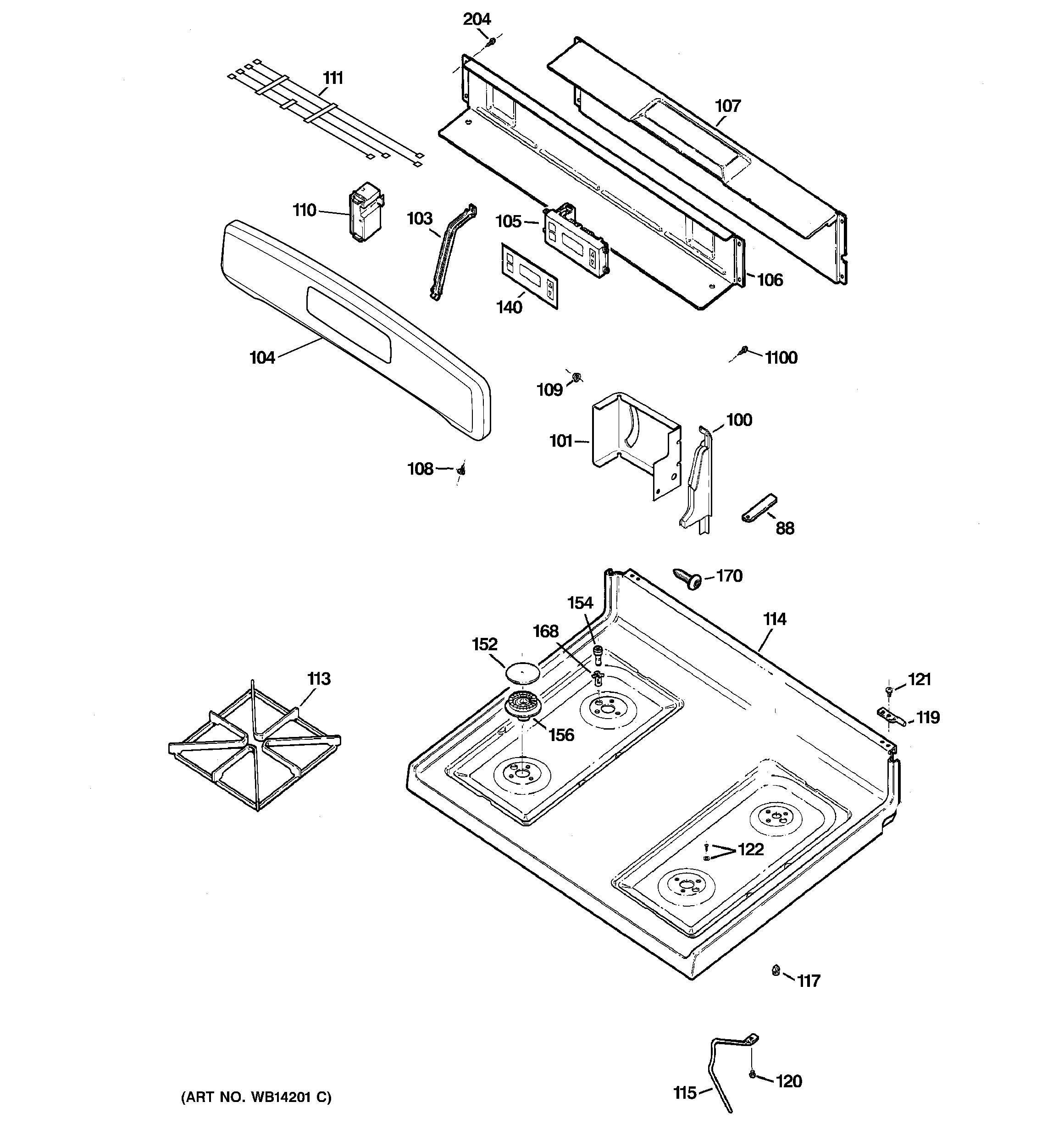 204
111
107
110
103
105
106
140
104
1100
109
100
101
108
88
170
154
114
168
152
113
121
119
156
122
117
120
115
(ART NO. WB14201 C)